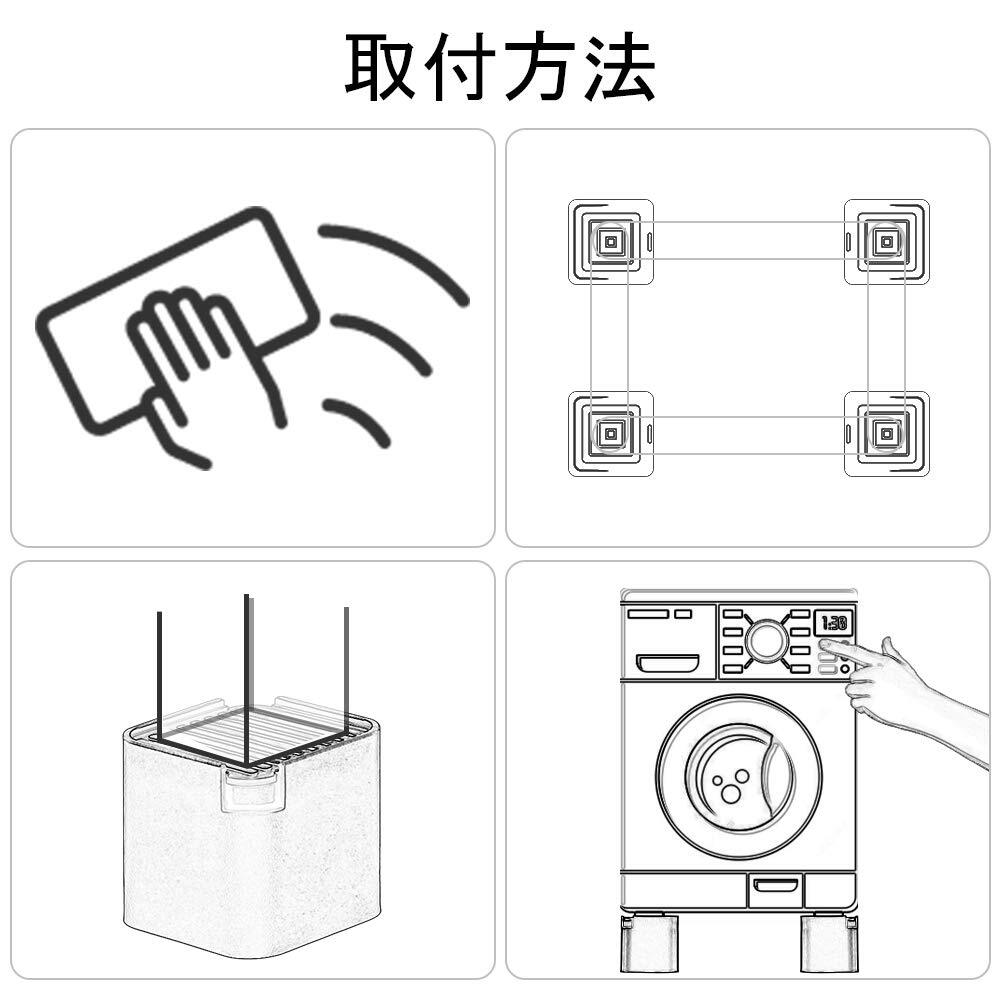 取付方法

1:38