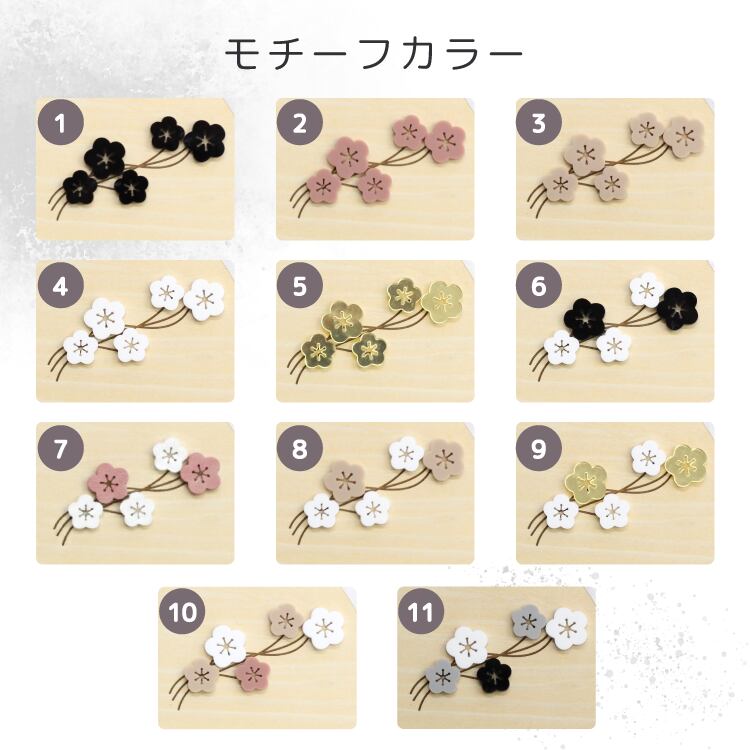 モチーフカラー

1

2

3

4

5

6

7

8

9

10

11