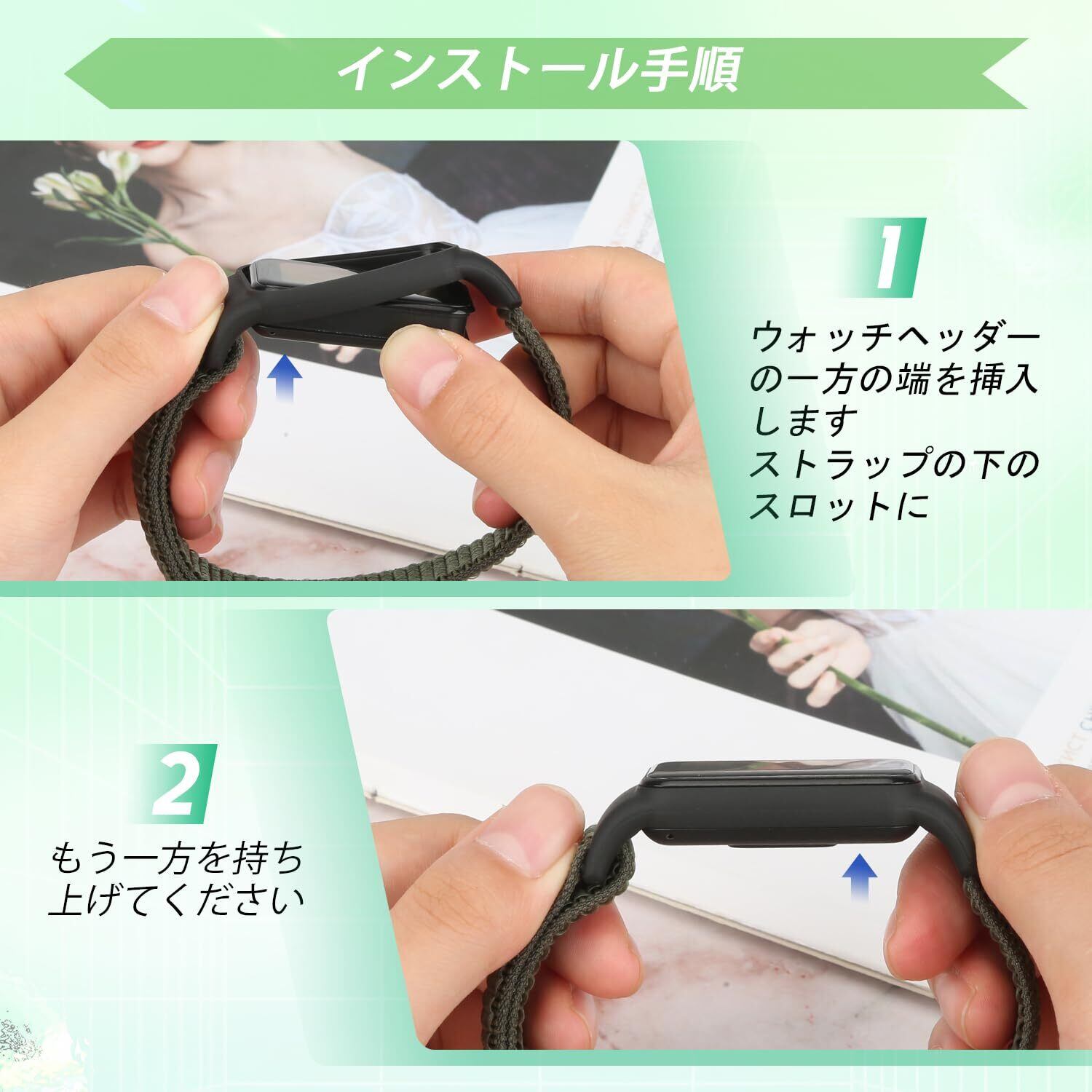 インストール手順

1

ウォッチヘッダーの一方の端を挿入します
ストラップの下のスロットに

2

もう一方を持ち上げてください