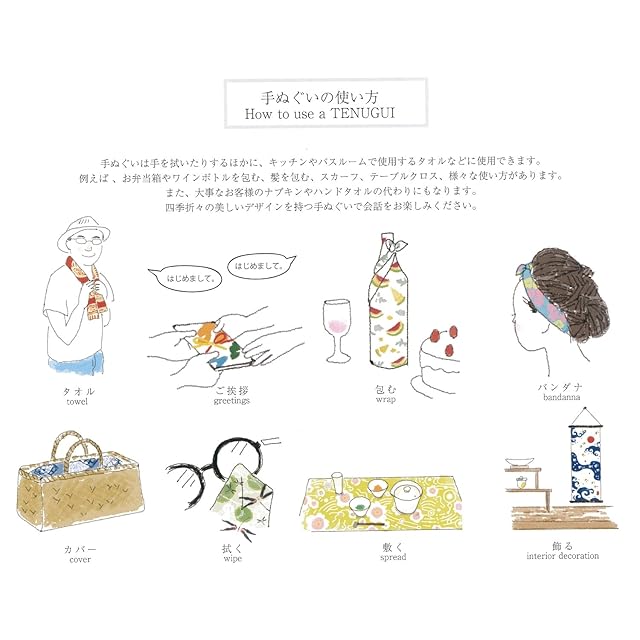 手ぬぐいの使い方
How to use a TENUGUI

手ぬぐいは手を拭いたりするほかに、キッチンやバスルームで使用するタオルなどに使用できます。
例えば、お弁当箱やワインボトルを包む、髪を包む、スカーフ、テーブルクロス、様々な使い方があります。
また、大事なお客様のナプキンやハンドタオルの代わりにもなります。
四季折々の美しいデザインを持つ手ぬぐいで会話をお楽しみください。

はじめまして。

はじめまして。

タオル
towel

ご挨拶
greetings

包む
wrap

バンダナ
bandanna

カバー
cover

拭く
wipe

敷く
spread

飾る
interior decoration