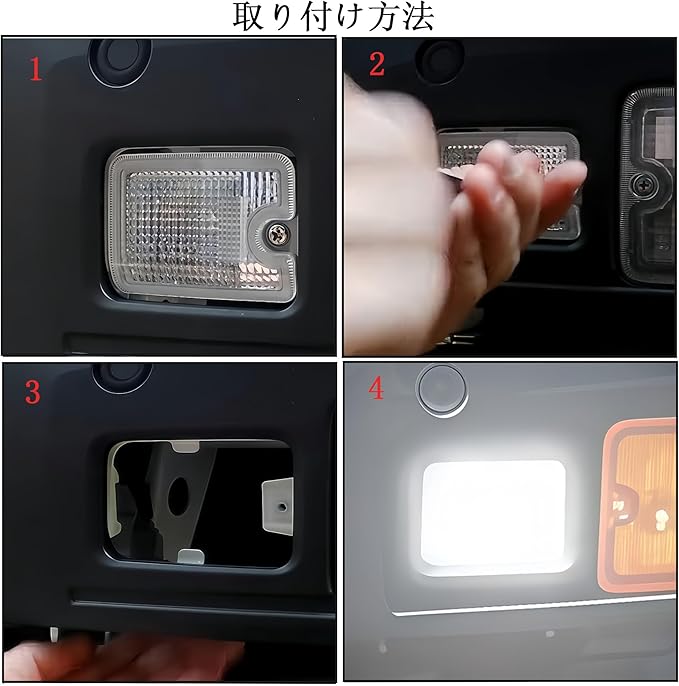 取り付け方法

1

2

3

4