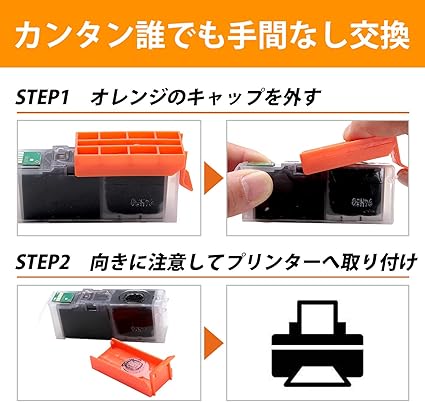 カンタン誰でも手間なし交換

STEP1 オレンジのキャップを外す

STEP2 向きに注意してプリンターへ取り付け