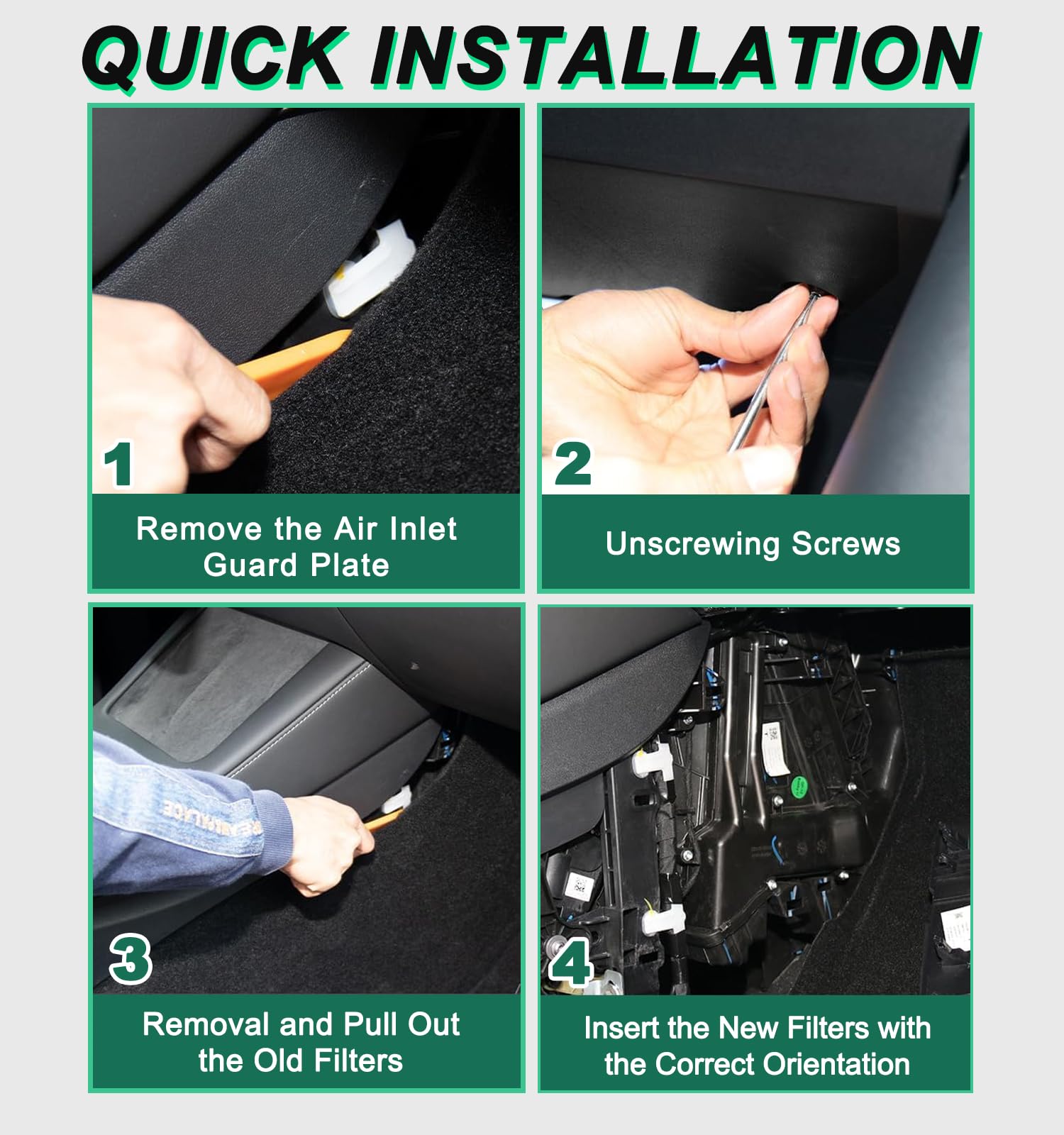 QUICK INSTALLATION

1

Remove the Air Inlet Guard Plate

2

Unscrewing Screws

3

Removal and Pull Out the Old Filters

4

Insert the New Filters with the Correct Orientation