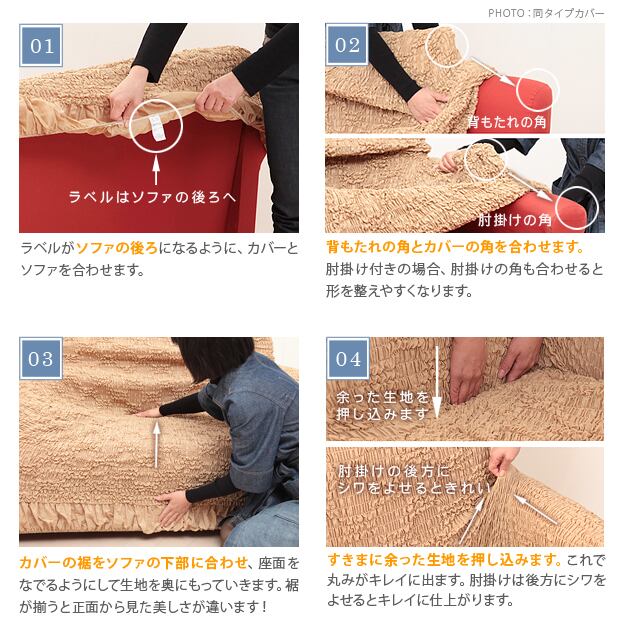 PHOTO：同タイプカバー

01

ラベルはソファの後ろへ

ラベルがソファの後ろになるように、カバーとソファを合わせます。

02

背もたれの角

肘掛けの角

背もたれの角とカバーの角を合わせます。

肘掛け付きの場合、肘掛けの角も合わせると形を整えやすくなります。

03

カバーの裾をソファの下部に合わせ、座面をなでるようにして生地を奥にもっていきます。裾が揃うと正面から見た美しさが違います！

04

余った生地を押し込みます

肘掛けの後方にシワをよせるときれい

すきまに余った生地を押し込みます。これで丸みがキレイに出ます。肘掛けは後方にシワをよせるとキレイに仕上がります。