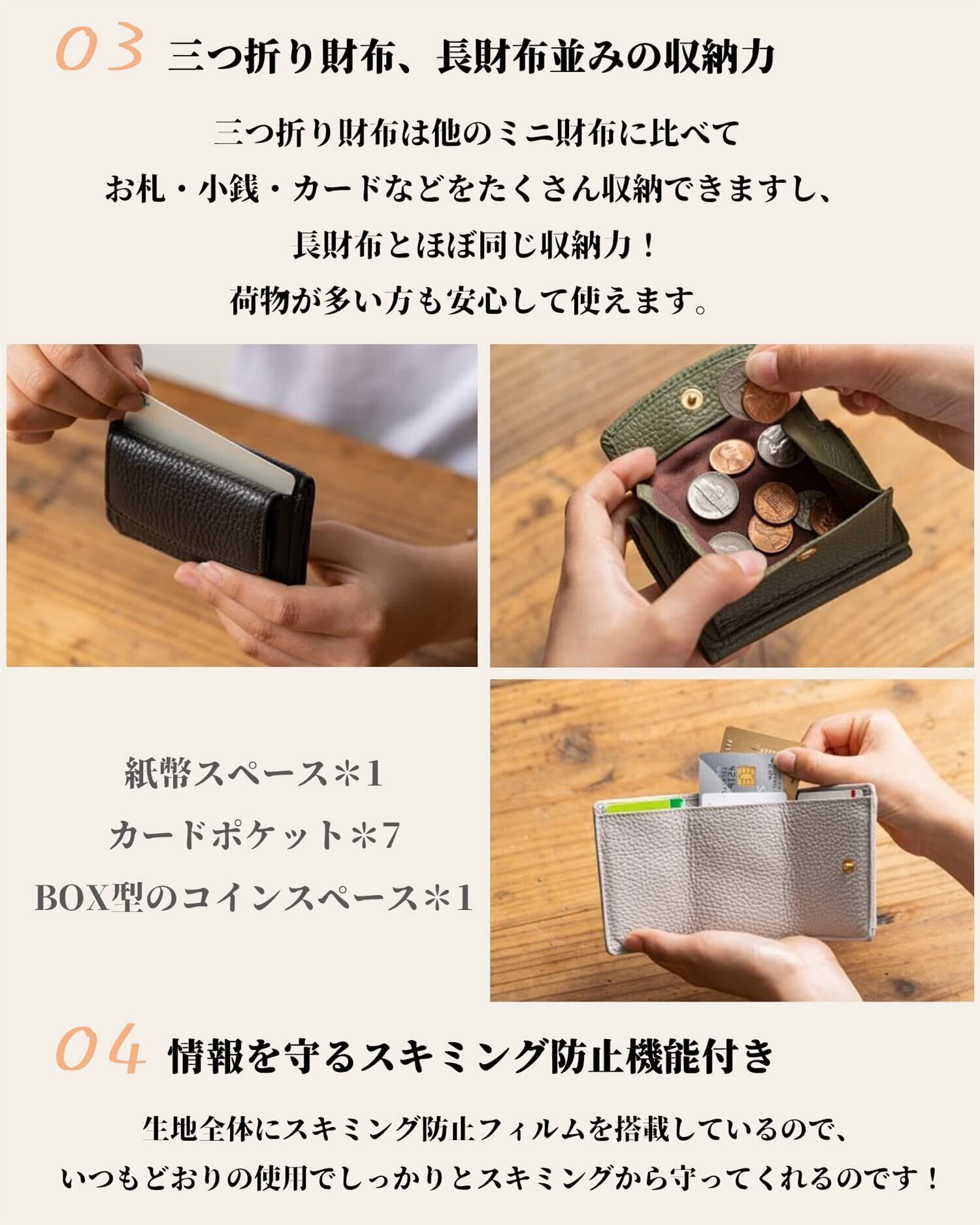 03 三つ折り財布、長財布並みの収納力

三つ折り財布は他のミニ財布に比べて
お札・小銭・カードなどをたくさん収納できますし、
長財布とほぼ同じ収納力！
荷物が多い方も安心して使えます。

紙幣スペース＊1
カードポケット＊7
BOX型のコインスペース＊1

04 情報を守るスキミング防止機能付き

生地全体にスキミング防止フィルムを搭載しているので、
いつもどおりの使用でしっかりとスキミングから守ってくれるのです！