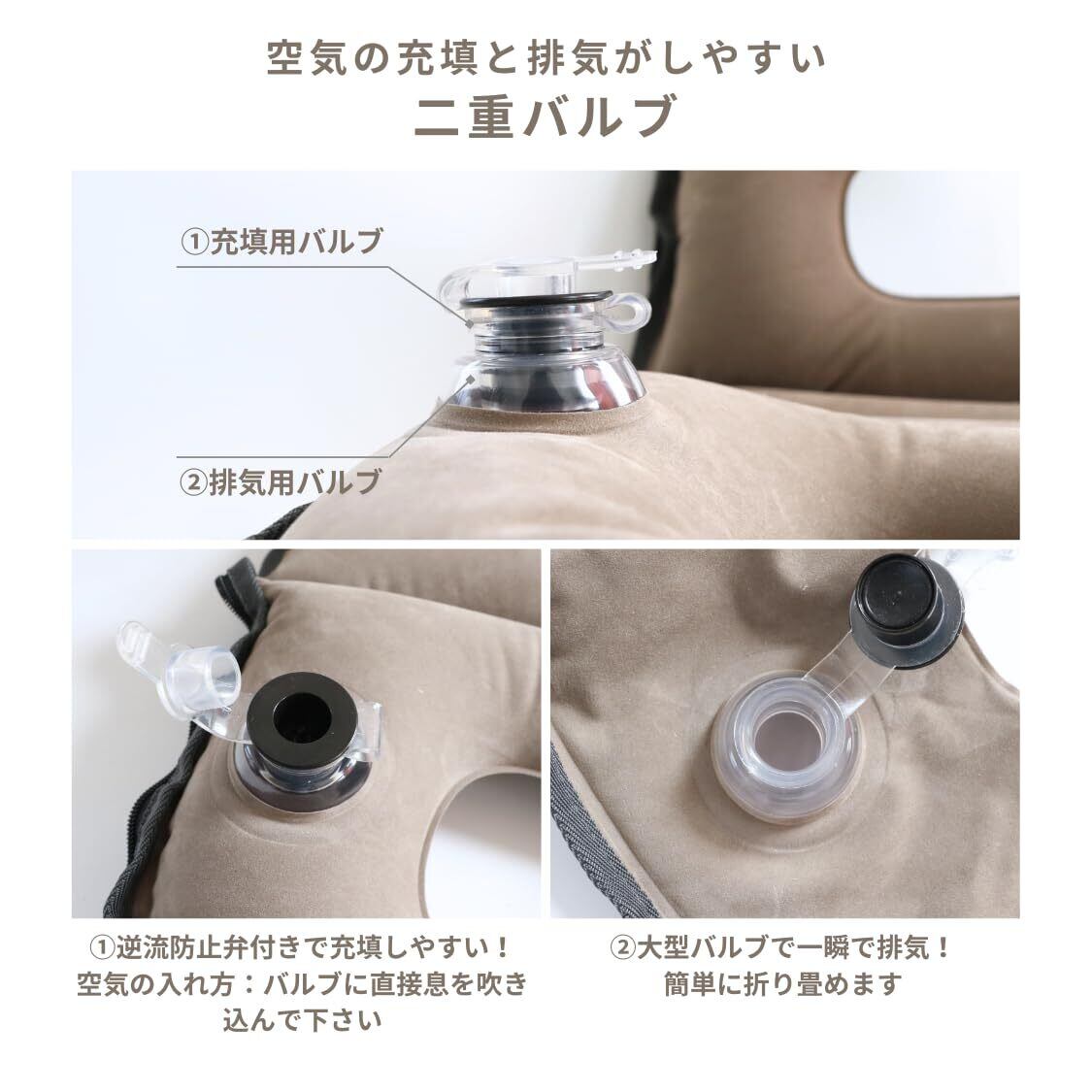 空気の充填と排気がしやすい
二重バルブ

①充填用バルブ

②排気用バルブ

①逆流防止弁付きで充填しやすい！
空気の入れ方：バルブに直接息を吹き込んで下さい

②大型バルブで一瞬で排気！
簡単に折り畳めます