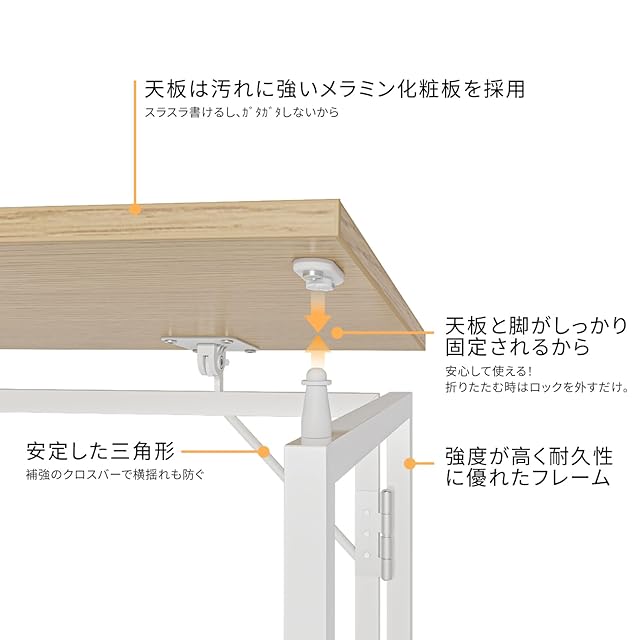 天板は汚れに強いメラミン化粧板を採用
スラスラ書けるし､ｶﾞﾀｶﾞﾀしないから

天板と脚がしっかり固定されるから
安心して使える！
折りたたむ時はロックを外すだけ。

安定した三角形
補強のクロスバーで横揺れも防ぐ

強度が高く耐久性に優れたフレーム