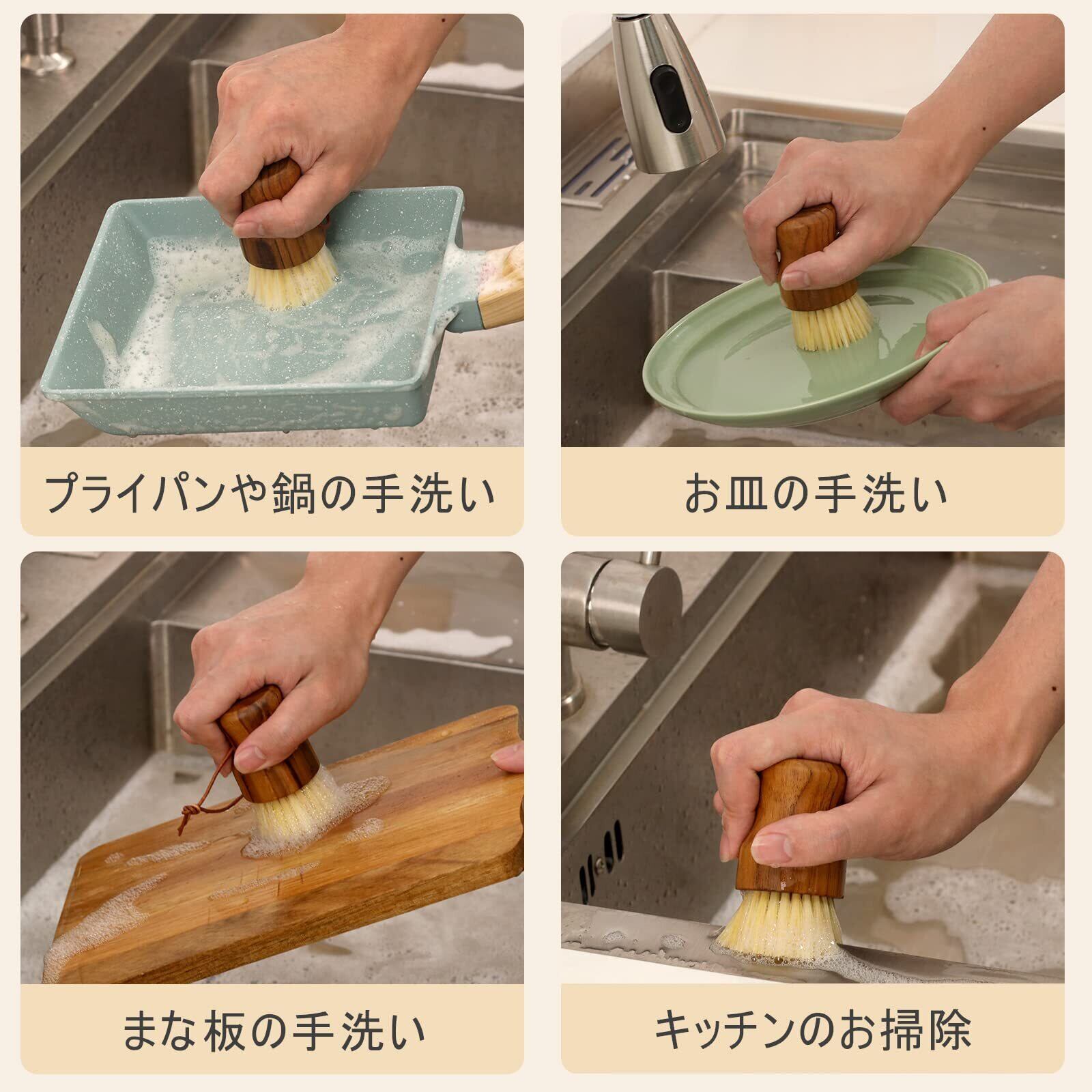 プライパンや鍋の手洗い

お皿の手洗い

まな板の手洗い

キッチンのお掃除