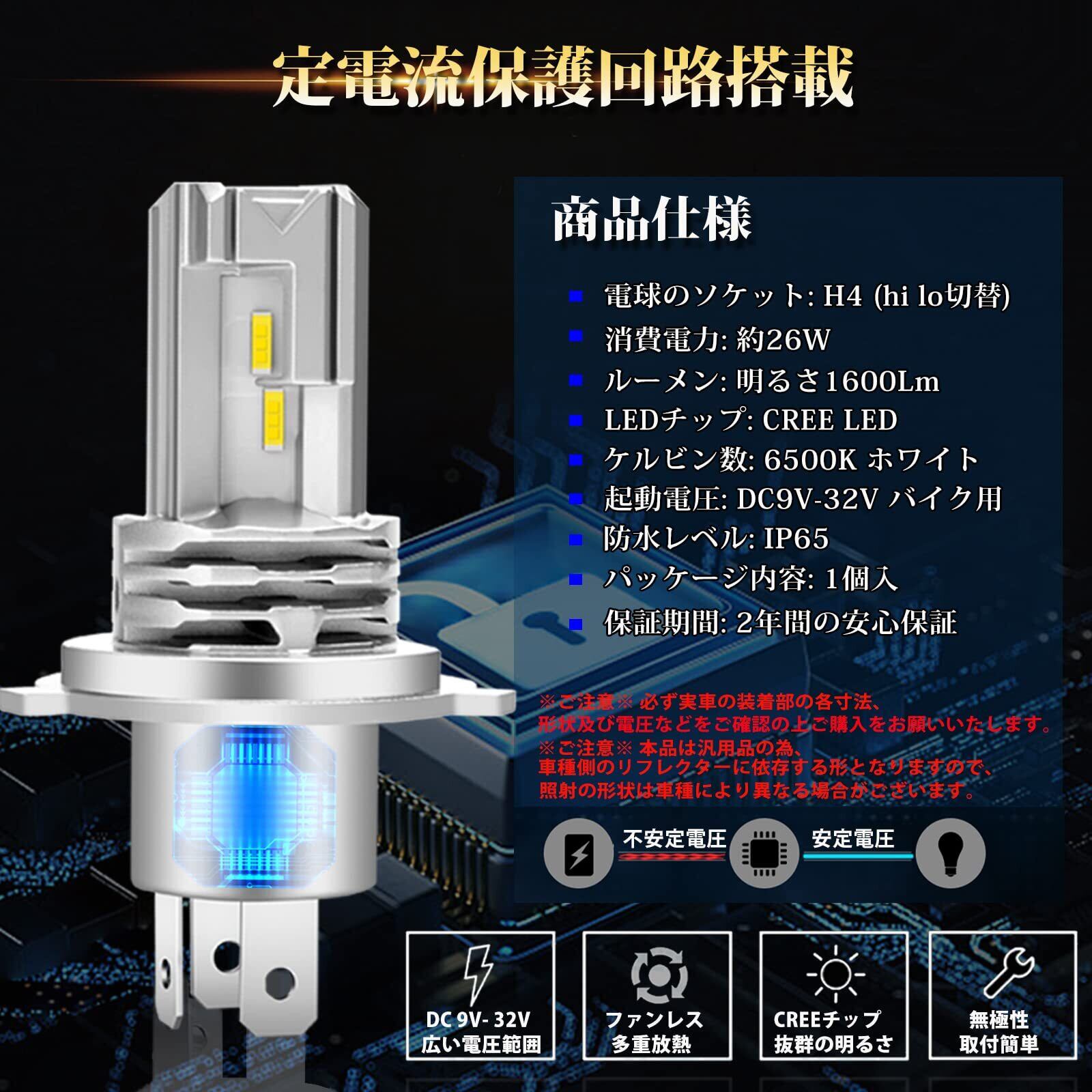 定電流保護回路搭載

商品仕様

電球のソケット: H4 (hi lo切替)
消費電力: 約26W
ルーメン: 明るさ1600Lm
LEDチップ: CREE LED
ケルビン数: 6500K ホワイト
起動電圧: DC9V-32V バイク用
防水レベル: IP65
パッケージ内容: 1個入
保証期間: 2年間の安心保証

※ご注意※ 必ず実車の装着部の各寸法、形状及び電圧などをご確認の上ご購入をお願いいたします。
※ご注意※ 本品は汎用品の為、車種側のリフレクターに依存する形となりますので、照射の形状は車種により異なる場合がございます。

不安定電圧
安定電圧

DC 9V- 32V
広い電圧範囲

ファンレス
多重放熱

CREEチップ
抜群の明るさ

無極性
取付簡単