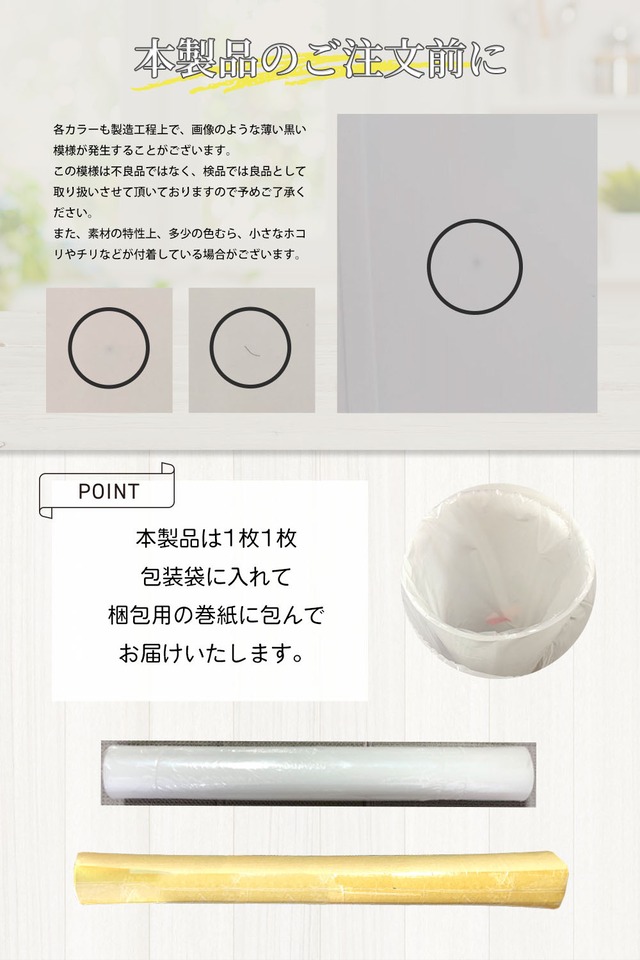 本製品のご注文前に

各カラーも製造工程上で、画像のような薄い黒い模様が発生することがございます。
この模様は不良品ではなく、検品では良品として取り扱いさせて頂いておりますので予めご了承ください。
また、素材の特性上、多少の色むら、小さなホコリやチリなどが付着している場合がございます。

POINT

本製品は1枚1枚
包装袋に入れて
梱包用の巻紙に包んで
お届けいたします。