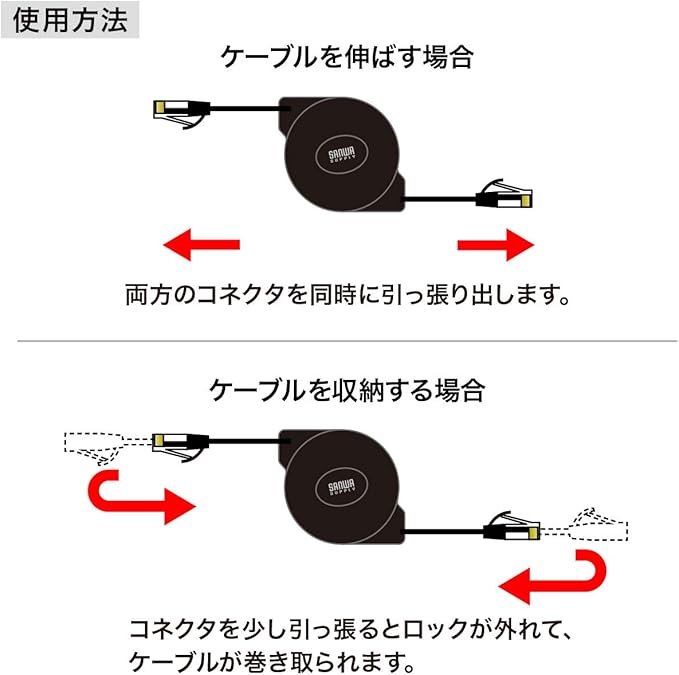 使用方法

ケーブルを伸ばす場合

SANWA SUPPLY

両方のコネクタを同時に引っ張り出します。

ケーブルを収納する場合

SANWA SUPPLY

コネクタを少し引っ張るとロックが外れて、ケーブルが巻き取られます。