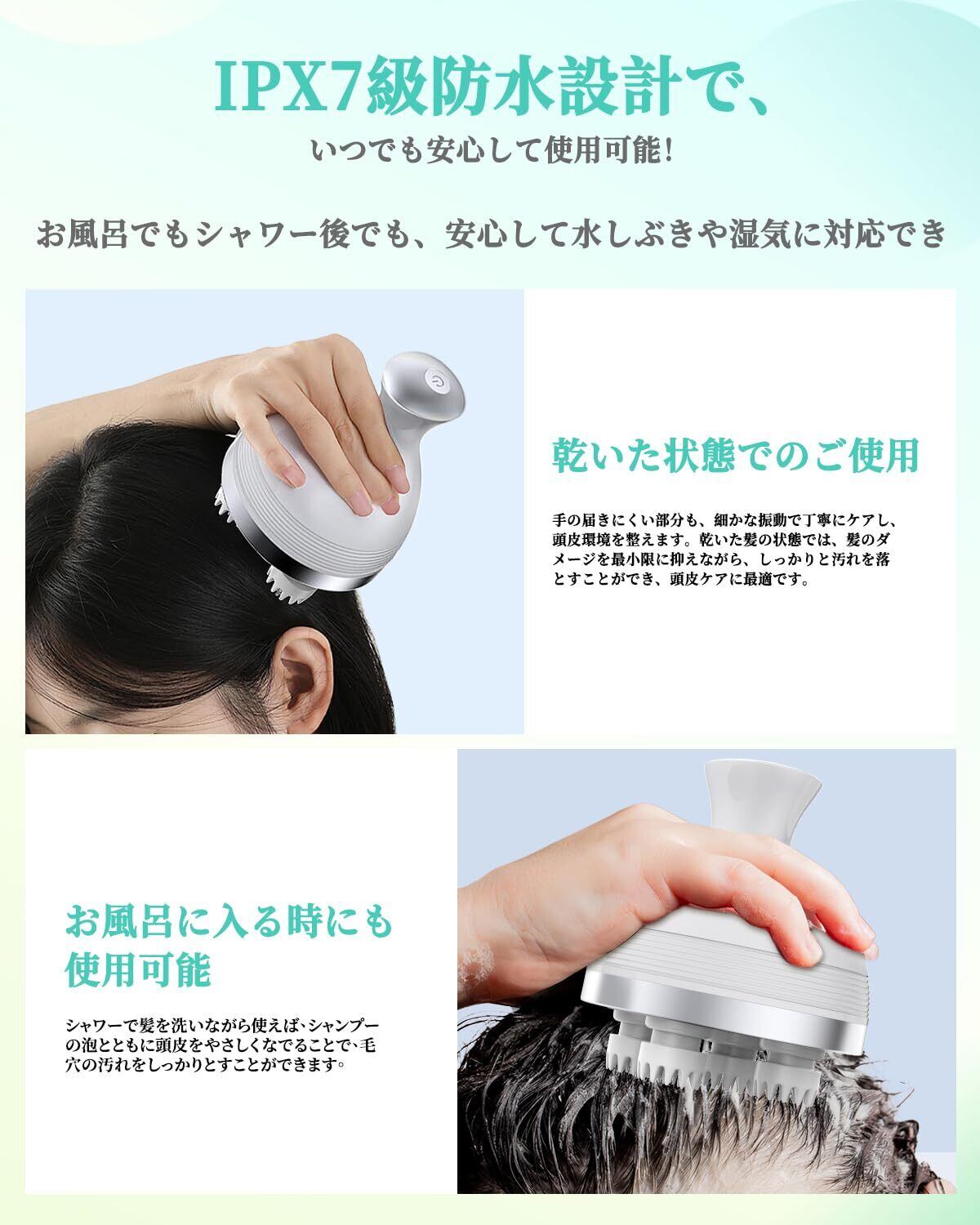 IPX7級防水設計で、

いつでも安心して使用可能!

お風呂でもシャワー後でも、安心して水しぶきや湿気に対応でき

乾いた状態でのご使用

手の届きにくい部分も、細かな振動で丁寧にケアし、頭皮環境を整えます。乾いた髪の状態では、髪のダメージを最小限に抑えながら、しっかりと汚れを落とすことができ、頭皮ケアに最適です。

お風呂に入る時にも使用可能

シャワーで髪を洗いながら使えば、シャンプーの泡とともに頭皮をやさしくなでることで、毛穴の汚れをしっかりとすことができます。