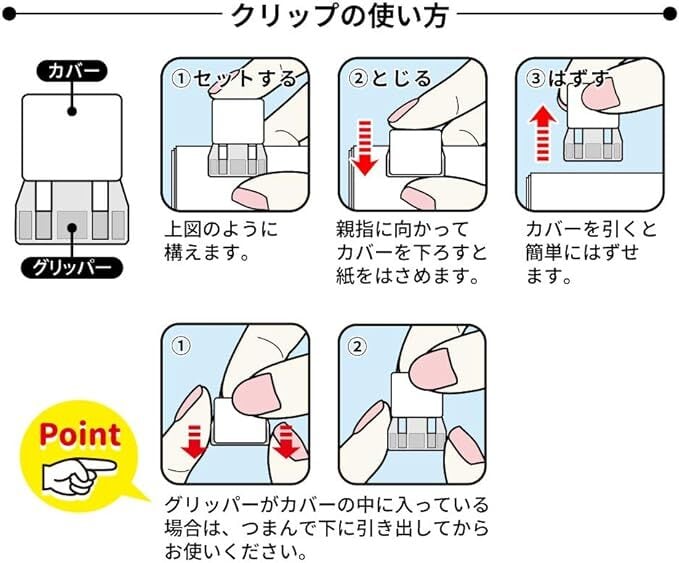 クリップの使い方

カバー

グリッパー

①セットする

上図のように構えます。

②とじる

親指に向かってカバーを下ろすと紙をはさめます。

③はずす

カバーを引くと簡単にはずせます。

Point

①

②

グリッパーがカバーの中に入っている場合は、つまんで下に引き出してからお使いください。