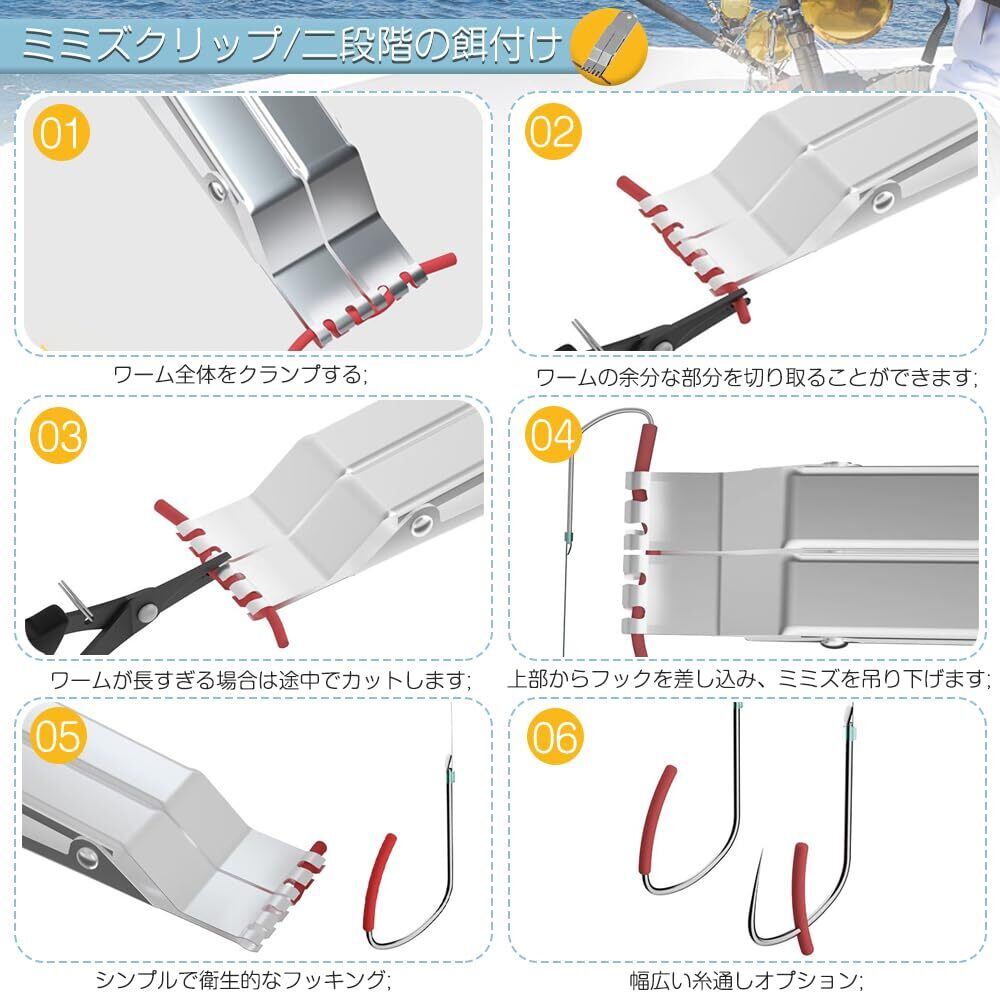 ミミズクリップ/二段階の餌付け

01
ワーム全体をクランプする;

02
ワームの余分な部分を切り取ることができます;

03
ワームが長すぎる場合は途中でカットします;

04
上部からフックを差し込み、ミミズを吊り下げます;

05
シンプルで衛生的なフッキング;

06
幅広い糸通しオプション;