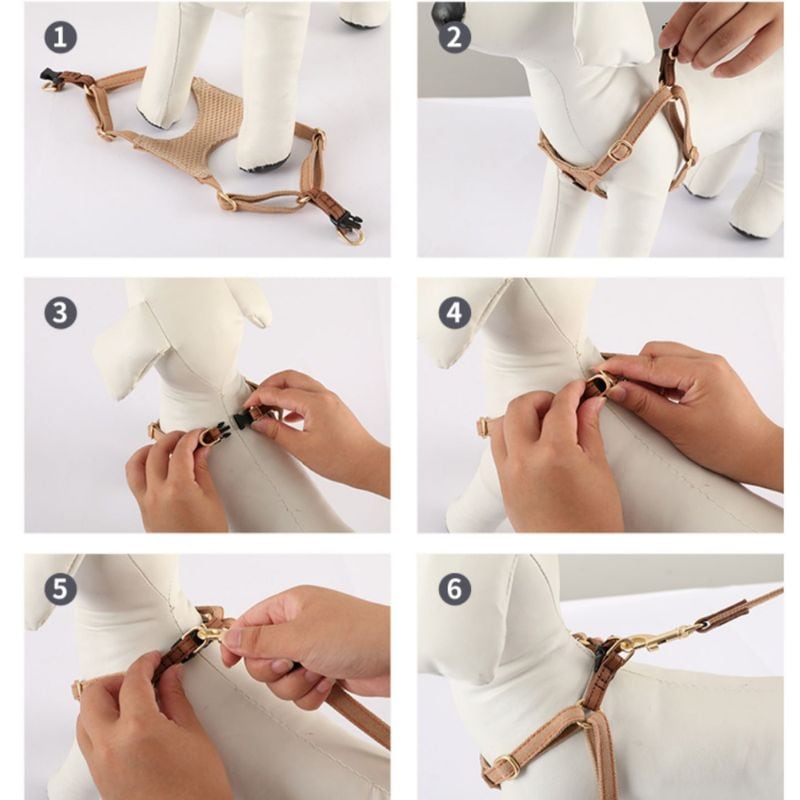 1

2

3

4

5

6