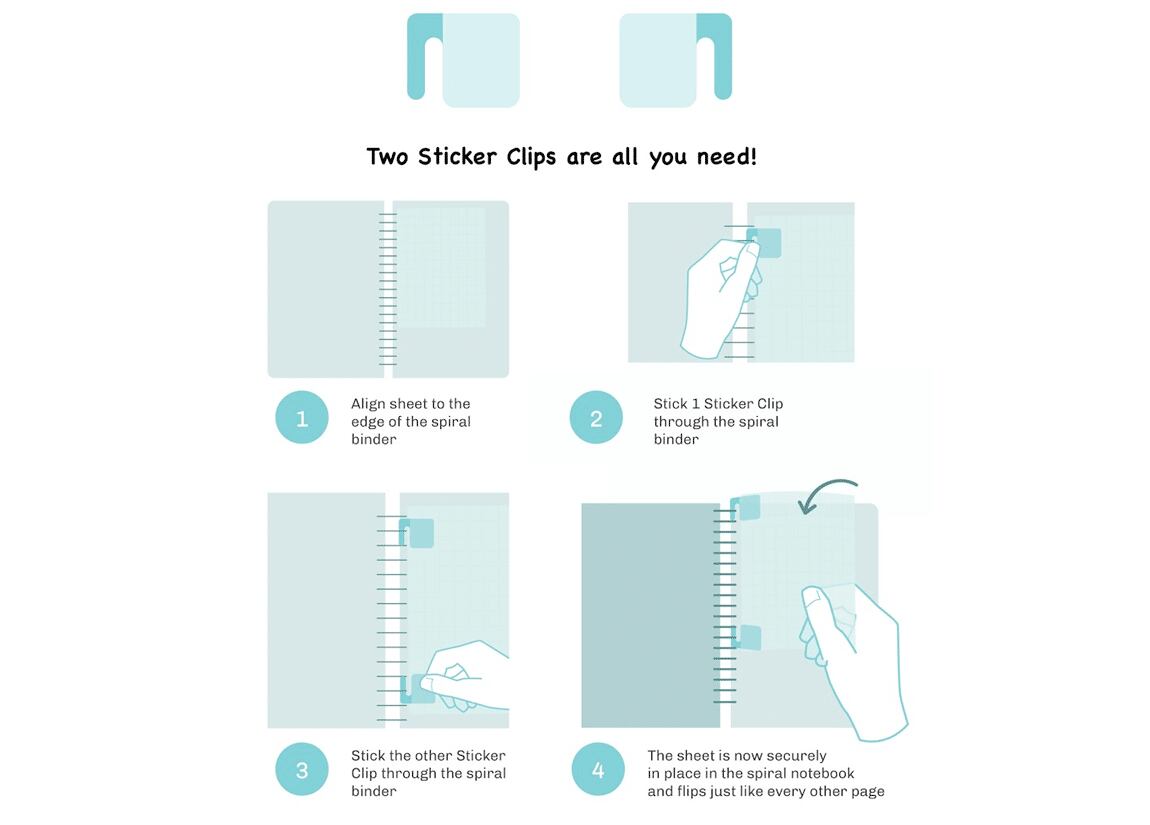 Two Sticker Clips are all you need!

1 Align sheet to the edge of the spiral binder

2 Stick 1 Sticker Clip through the spiral binder

3 Stick the other Sticker Clip through the spiral binder

4 The sheet is now securely in place in the spiral notebook and flips just like every other page