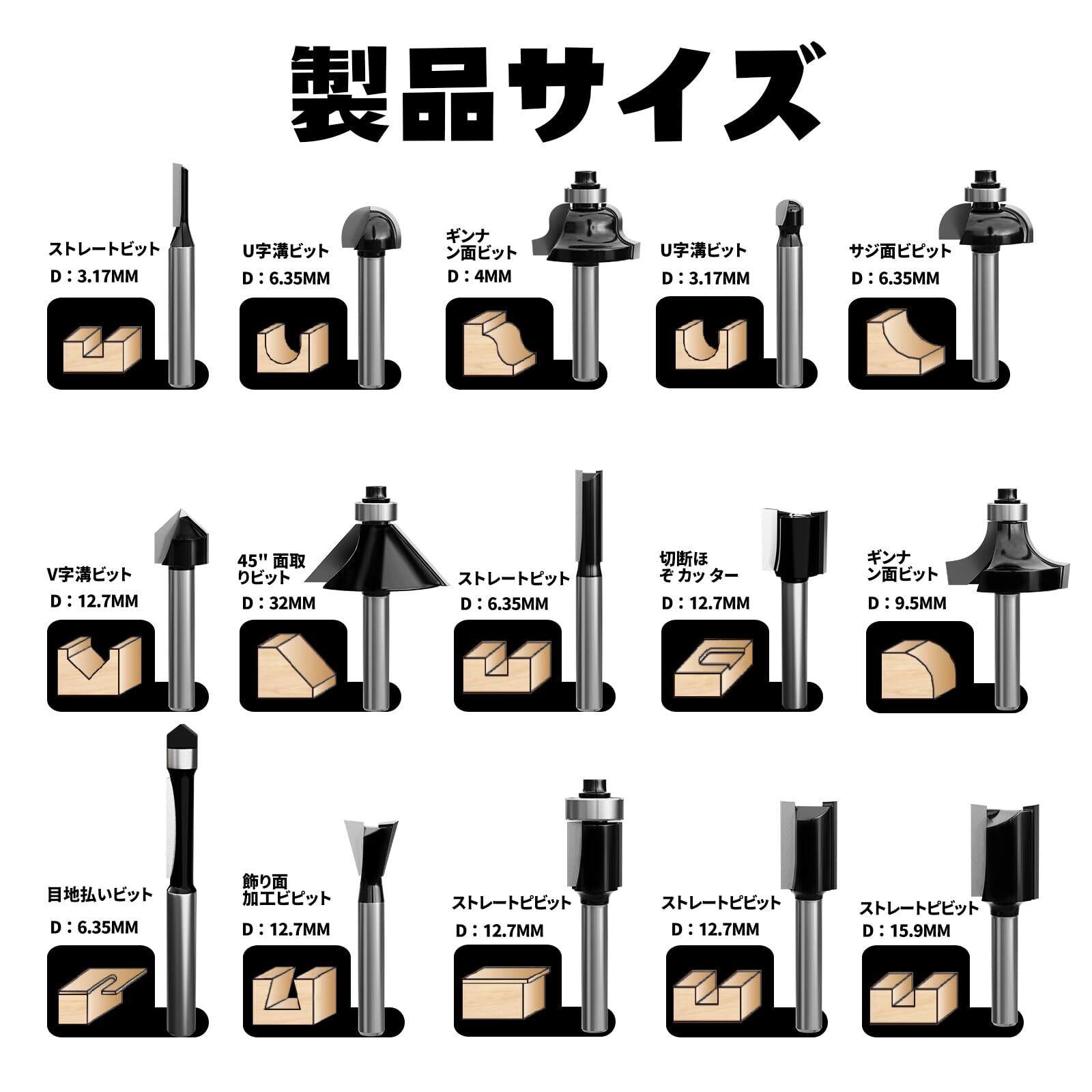 製品サイズ

ストレートビット
D：3.17MM

U字溝ビット
D：6.35MM

ギンナン面ビット
D：4MM

U字溝ビット
D：3.17MM

サジ面ビピット
D：6.35MM

V字溝ビット
D：12.7MM

45" 面取りビット
D：32MM

ストレートピット
D：6.35MM

切断ほぞ カッ ター
D：12.7MM

ギンナン面ビット
D：9.5MM

目地払いビット
D：6.35MM

飾り面加工ビピット
D：12.7MM

ストレートピビット
D：12.7MM

ストレートピビット
D：12.7MM

ストレートピビット
D：15.9MM