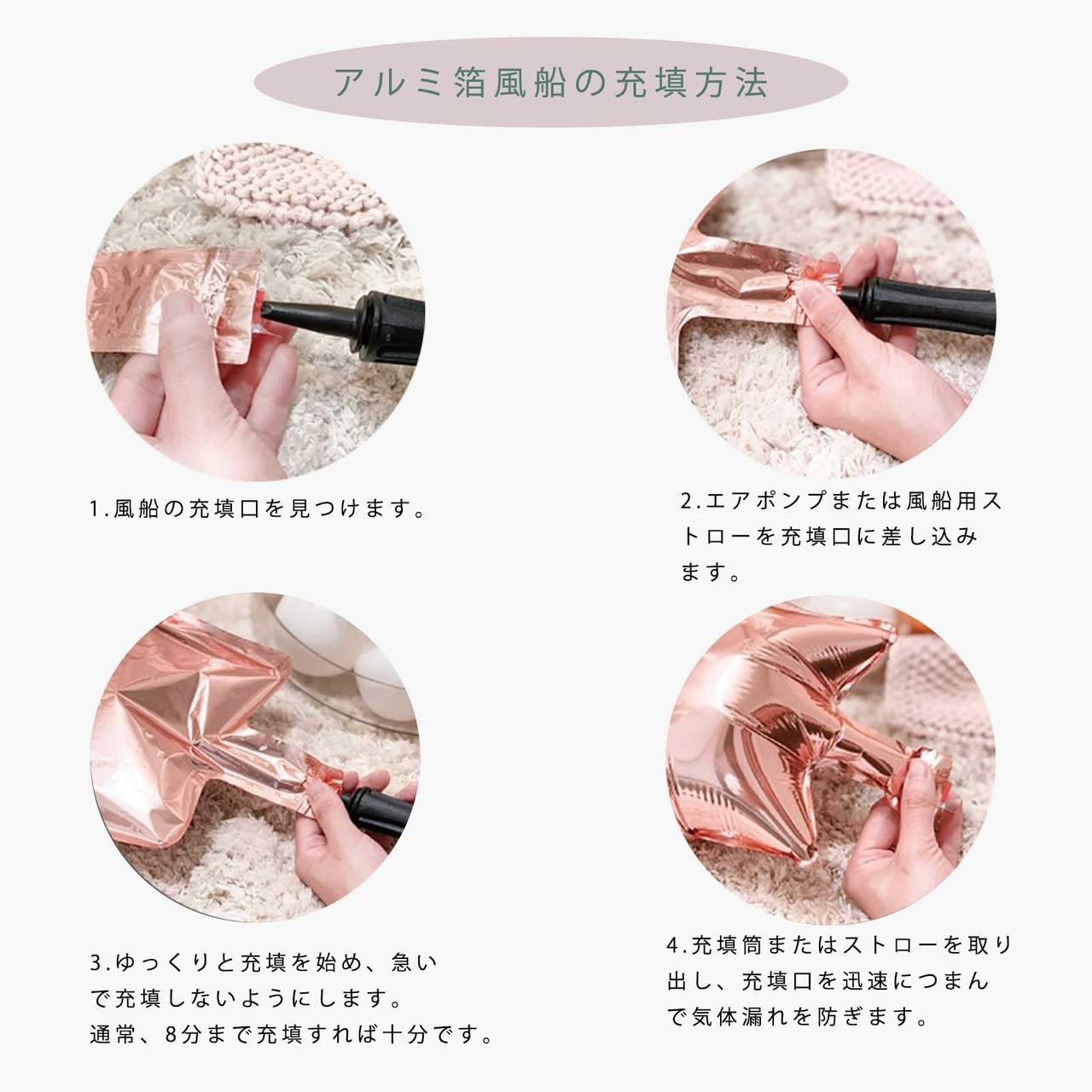 アルミ箔風船の充填方法

1.風船の充填口を見つけます。

2.エアポンプまたは風船用ストローを充填口に差し込みます。

3.ゆっくりと充填を始め、急いで充填しないようにします。
通常、8分まで充填すれば十分です。

4.充填筒またはストローを取り出し、充填口を迅速につまんで気体漏れを防ぎます。