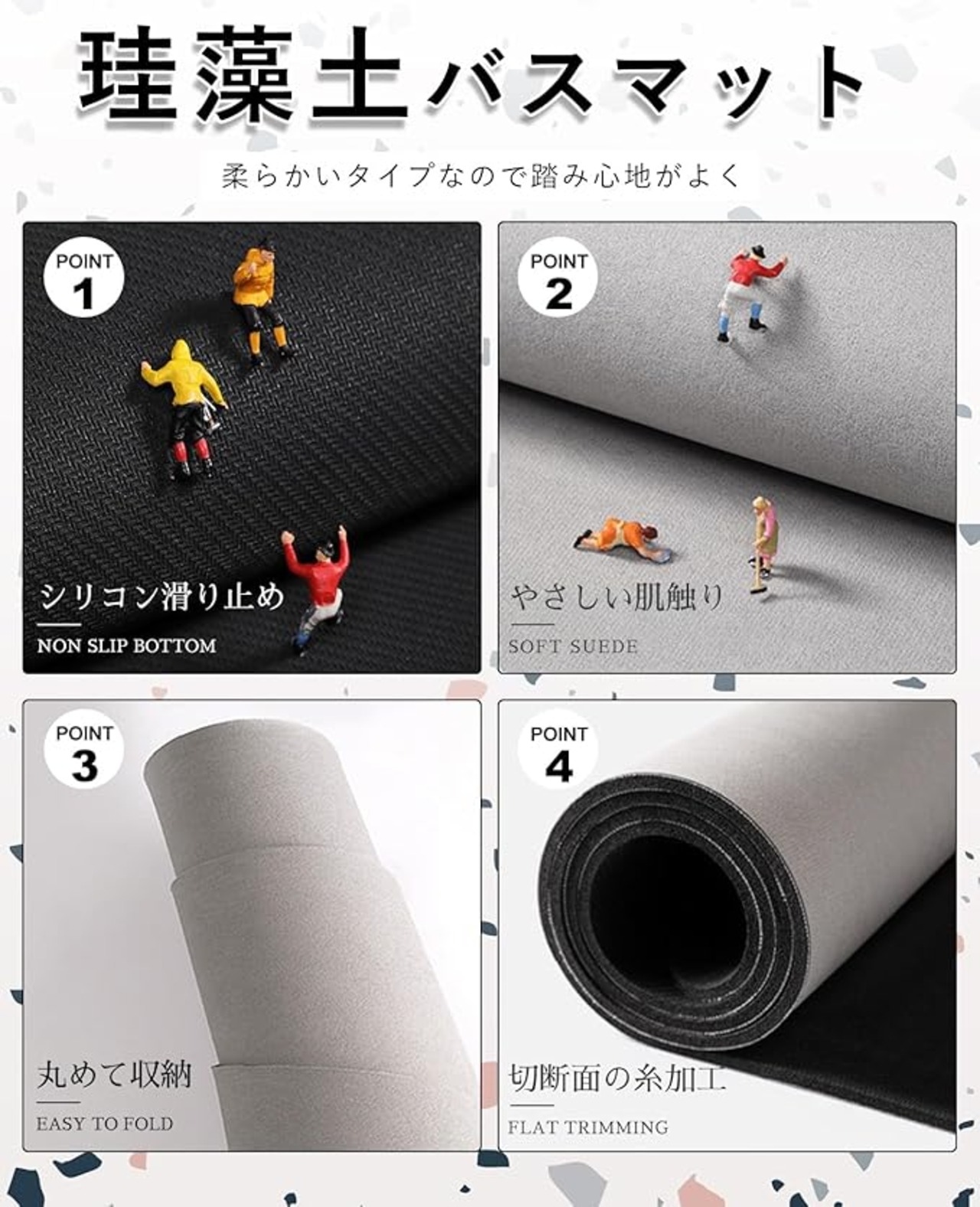 珪藻土バスマット

柔らかいタイプなので踏み心地がよく

POINT 1

シリコン滑り止め

NON SLIP BOTTOM

POINT 2

やさしい肌触り

SOFT SUEDE

POINT 3

丸めて収納

EASY TO FOLD

POINT 4

切断面の糸加工

FLAT TRIMMING