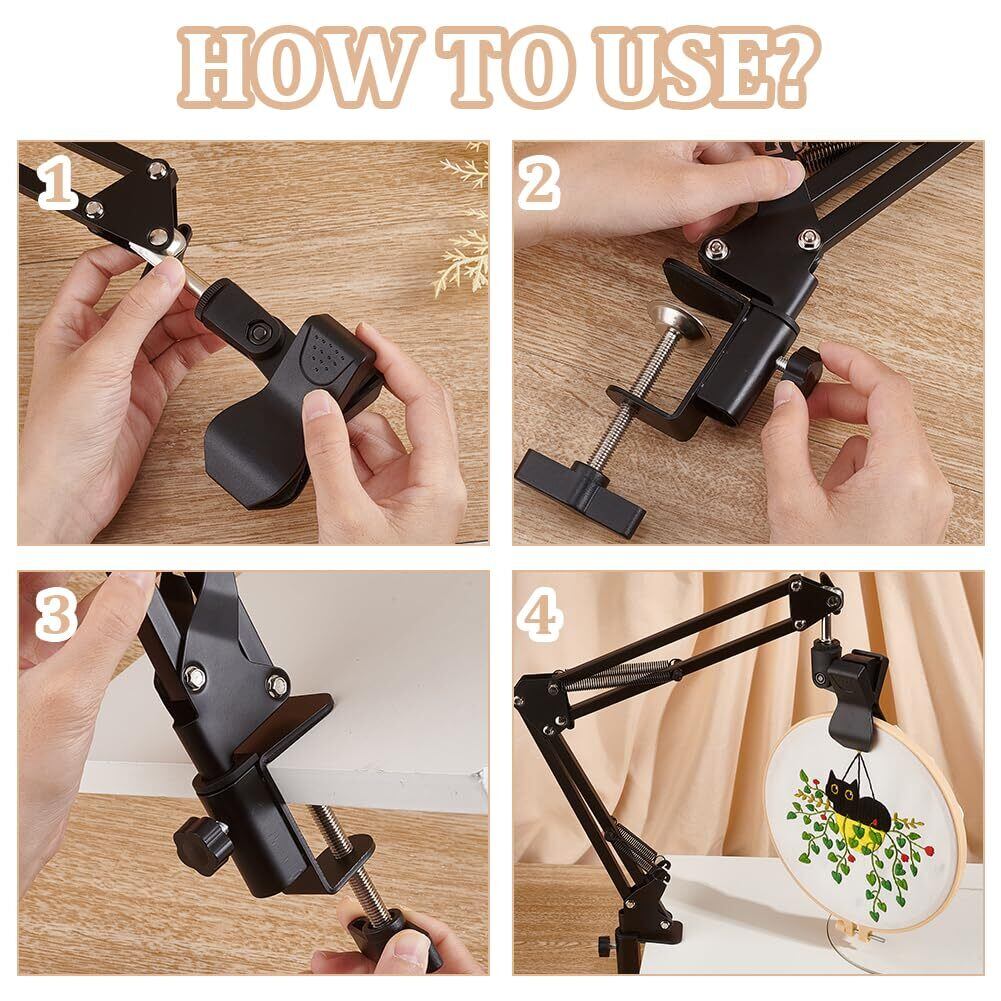 HOW TO USE?

1

2

3

4