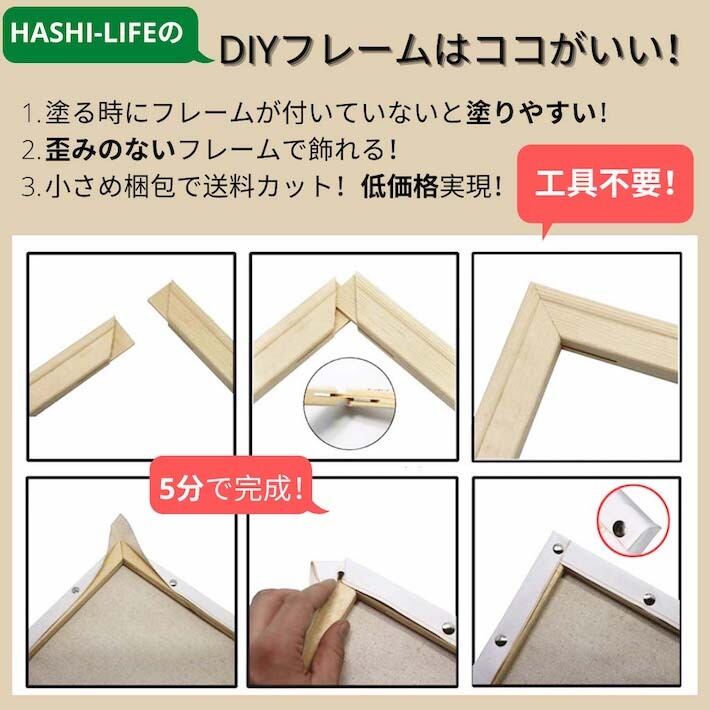 HASHI-LIFEの

DIYフレームはココがいい!

1.塗る時にフレームが付いていないと塗りやすい!
2.歪みのないフレームで飾れる!
3.小さめ梱包で送料カット! 低価格実現!

工具不要!

5分で完成!