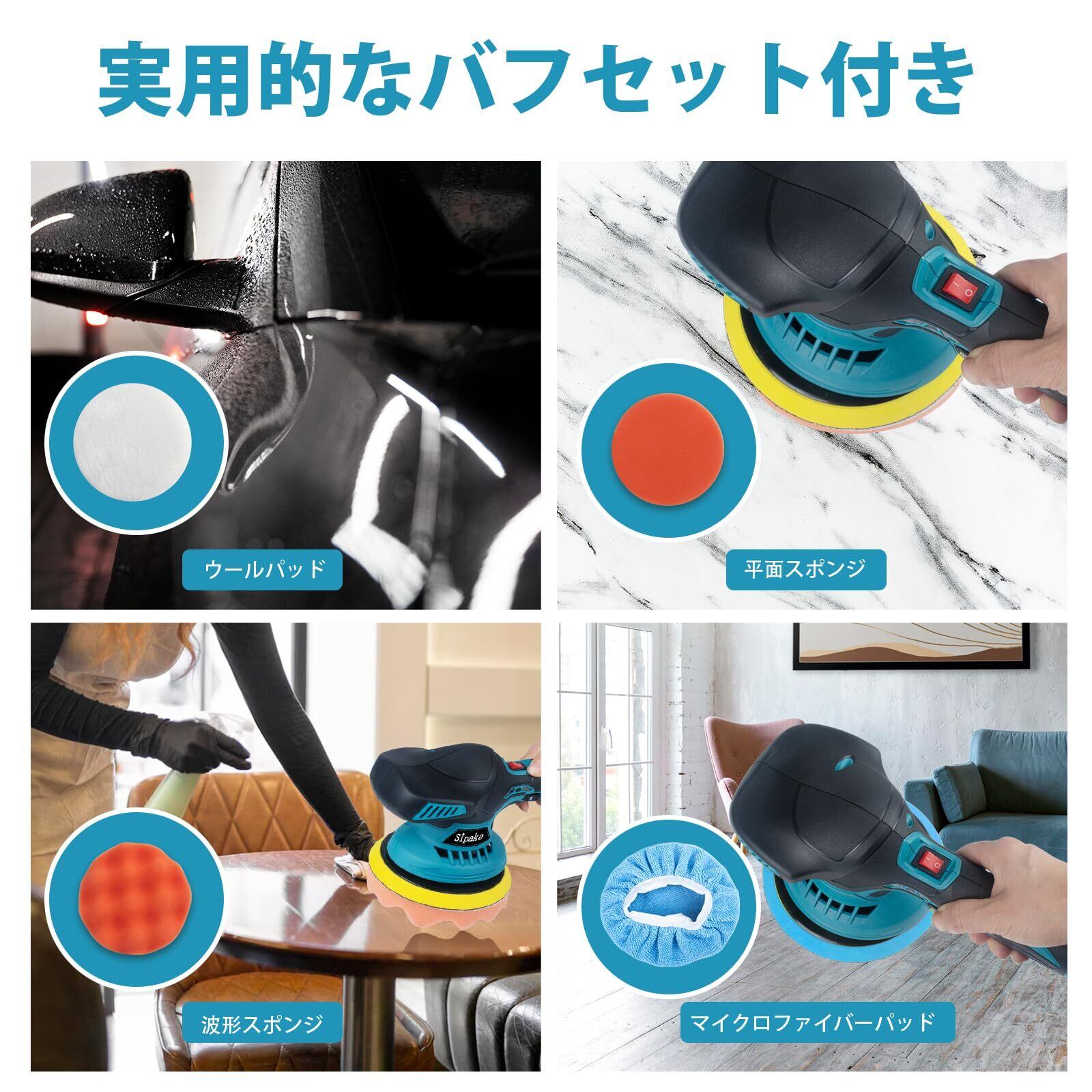 実用的なバフセット付き

ウールパッド

平面スポンジ

Sipake

波形スポンジ

マイクロファイバーパッド