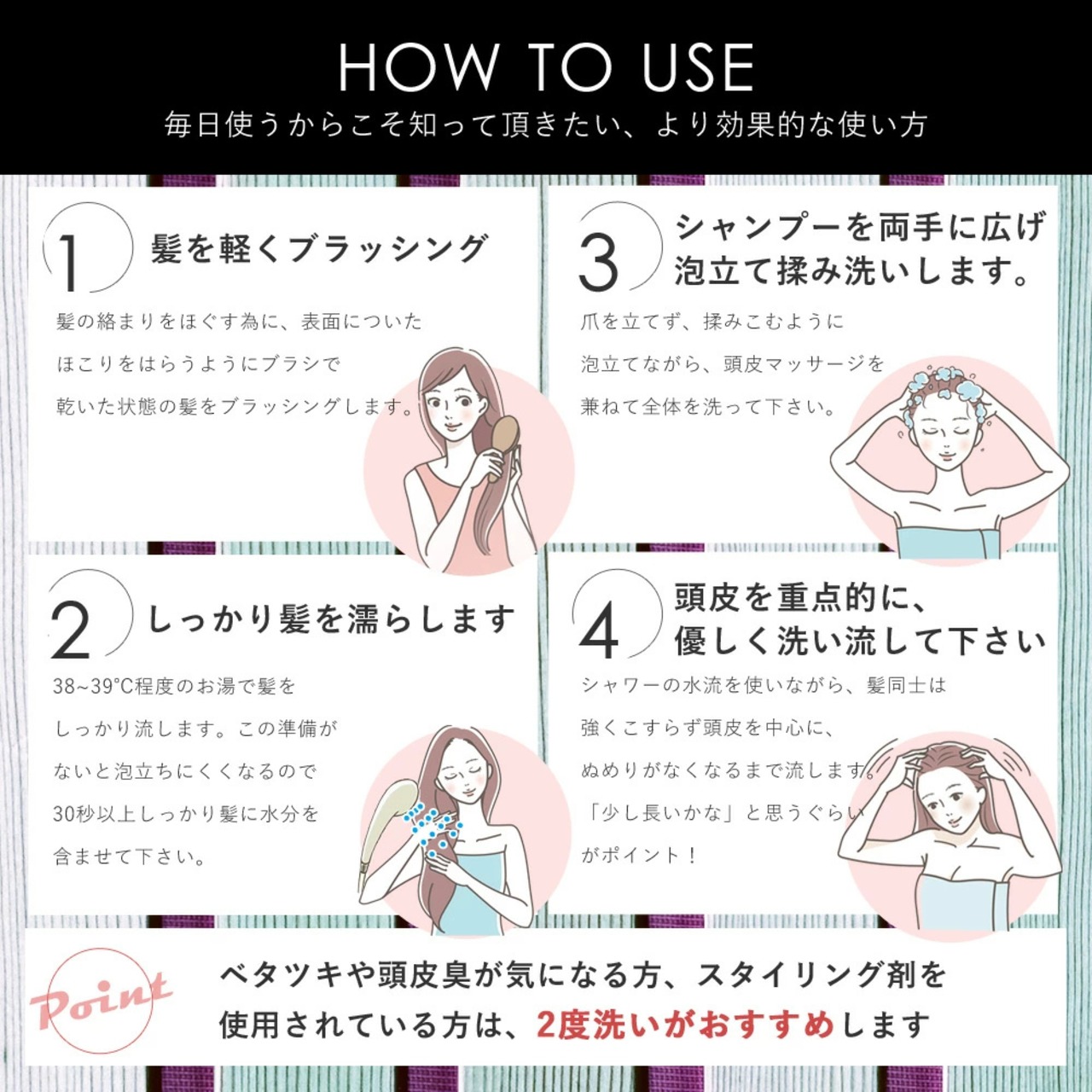 HOW TO USE

毎日使うからこそ知って頂きたい、より効果的な使い方

1 髪を軽くブラッシング

髪の絡まりをほぐす為に、表面についたほこりをはらうようにブラシで乾いた状態の髪をブラッシングします。

2 しっかり髪を濡らします

38~39°C程度のお湯で髪をしっかり流します。この準備がないと泡立ちにくくなるので30秒以上しっかり髪に水分を含ませて下さい。

3 シャンプーを両手に広げ泡立て揉み洗いします。

爪を立てず、揉みこむように泡立てながら、頭皮マッサージを兼ねて全体を洗って下さい。

4 頭皮を重点的に、優しく洗い流して下さい

シャワーの水流を使いながら、髪同士は強くこすらず頭皮を中心に、ぬめりがなくなるまで流します。「少し長いかな」と思うぐらいがポイント！

Point

ベタツキや頭皮臭が気になる方、スタイリング剤を使用されている方は、2度洗いがおすすめします