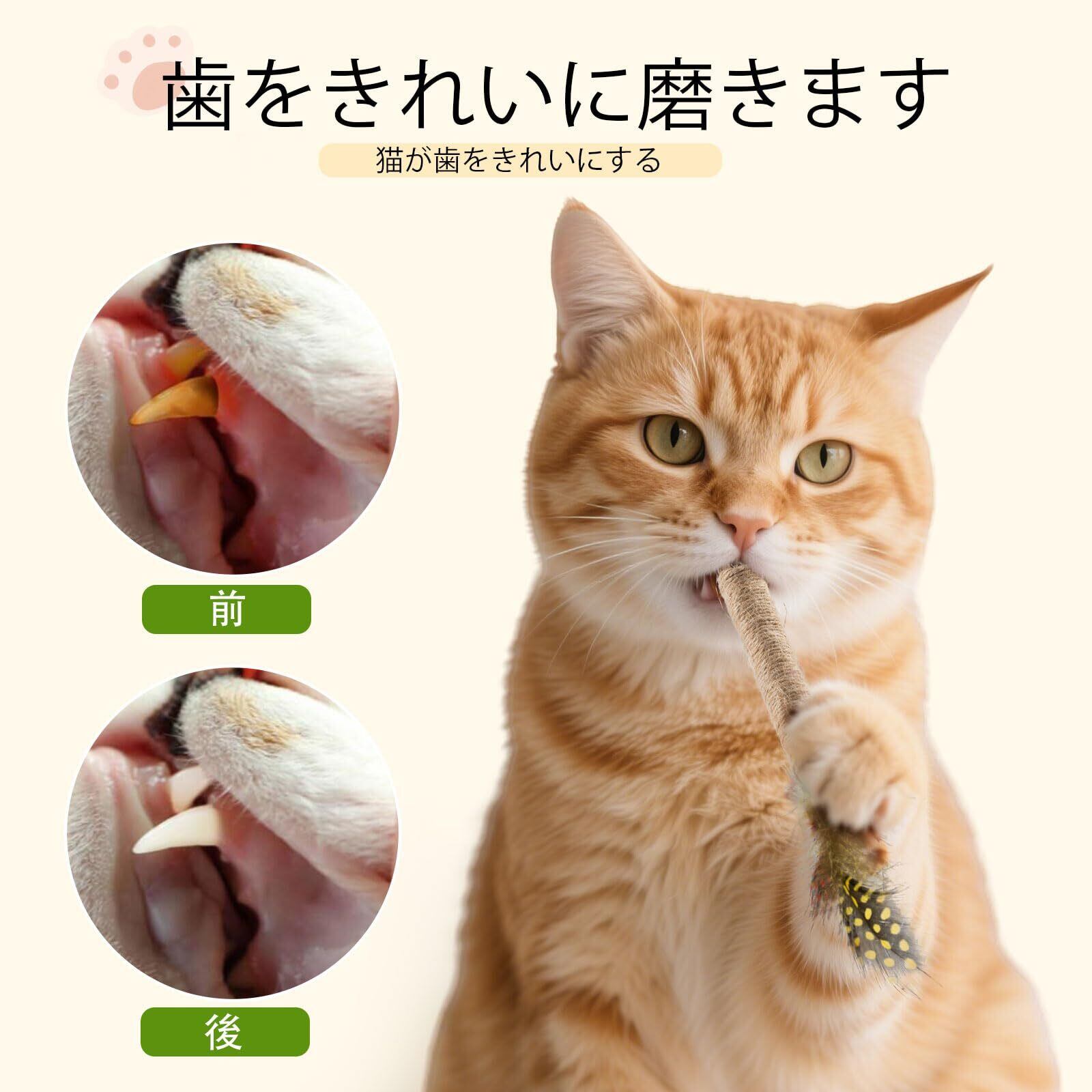 歯をきれいに磨きます

猫が歯をきれいにする

前

後