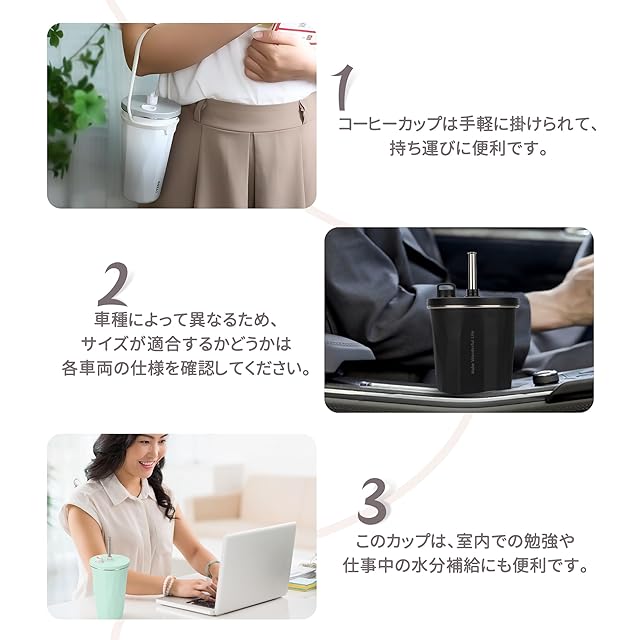 1
コーヒーカップは手軽に掛けられて、持ち運びに便利です。

2
車種によって異なるため、サイズが適合するかどうかは各車両の仕様を確認してください。

3
このカップは、室内での勉強や仕事中の水分補給にも便利です。