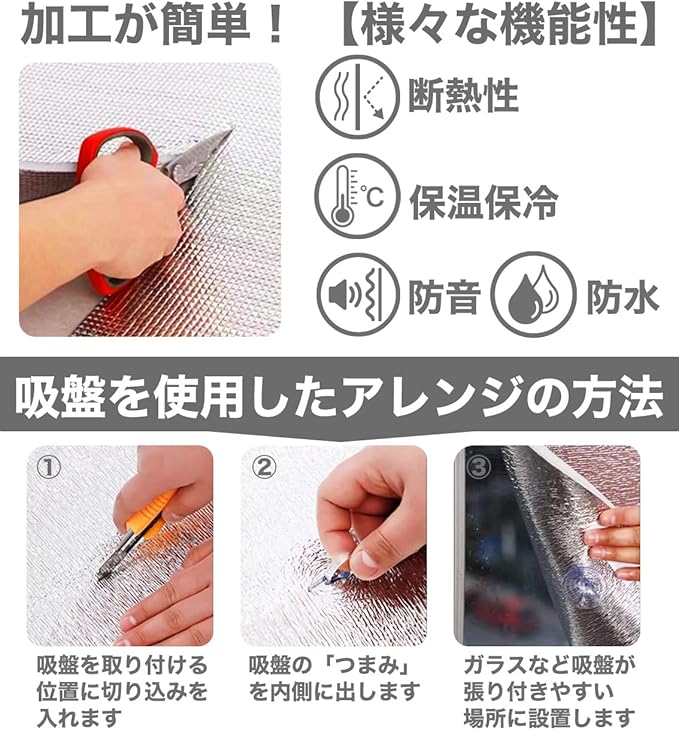 加工が簡単！

【様々な機能性】

断熱性

°C

保温保冷

防音

防水

吸盤を使用したアレンジの方法

①

吸盤を取り付ける位置に切り込みを入れます

②

吸盤の「つまみ」を内側に出します

③

ガラスなど吸盤が張り付きやすい場所に設置します