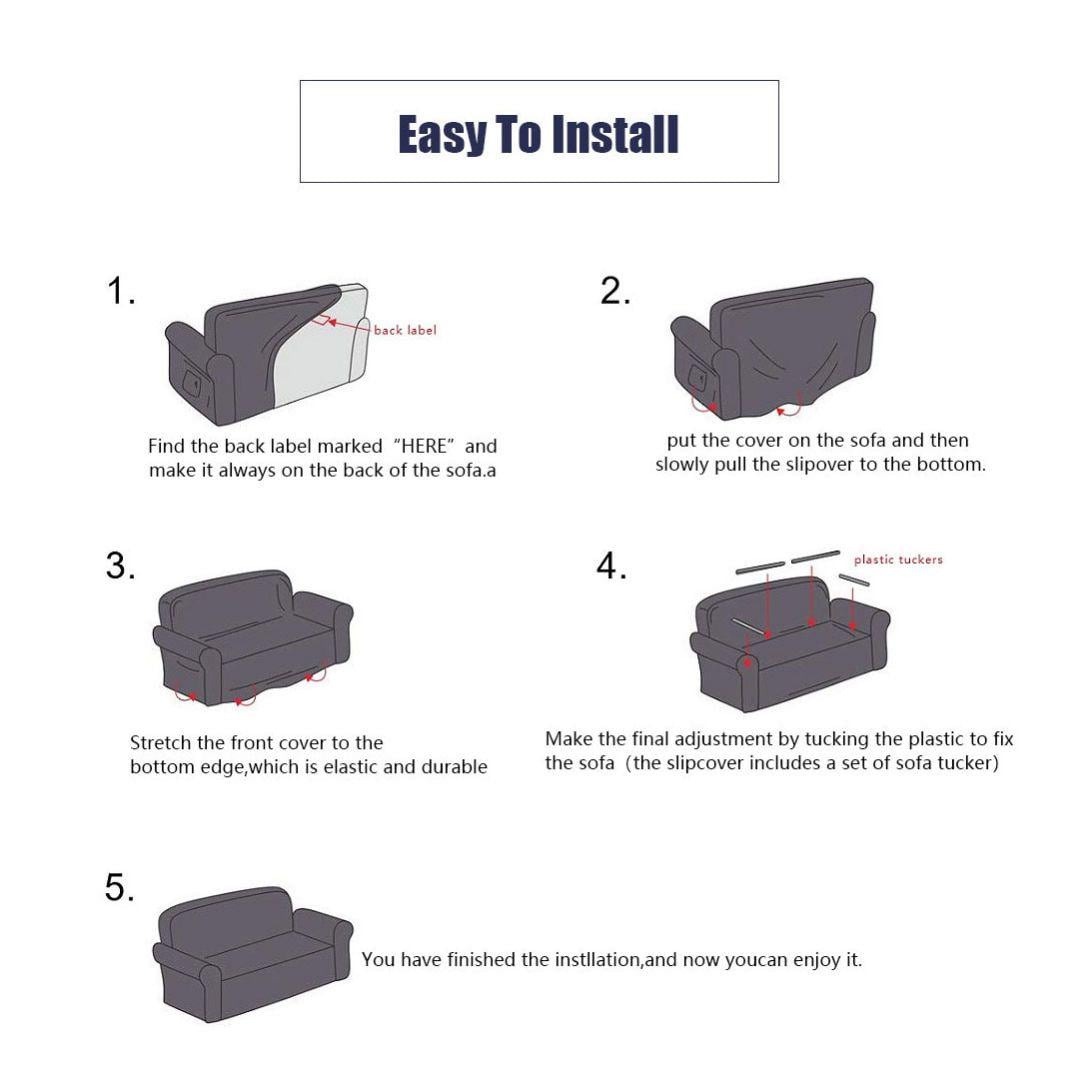 Easy To Install

1.

back label

Find the back label marked "HERE" and make it always on the back of the sofa.a

2.

put the cover on the sofa and then slowly pull the slipover to the bottom.

3.

Stretch the front cover to the bottom edge,which is elastic and durable

4.

plastic tuckers

Make the final adjustment by tucking the plastic to fix the sofa (the slipcover includes a set of sofa tucker)

5.

You have finished the instllation,and now youcan enjoy it.