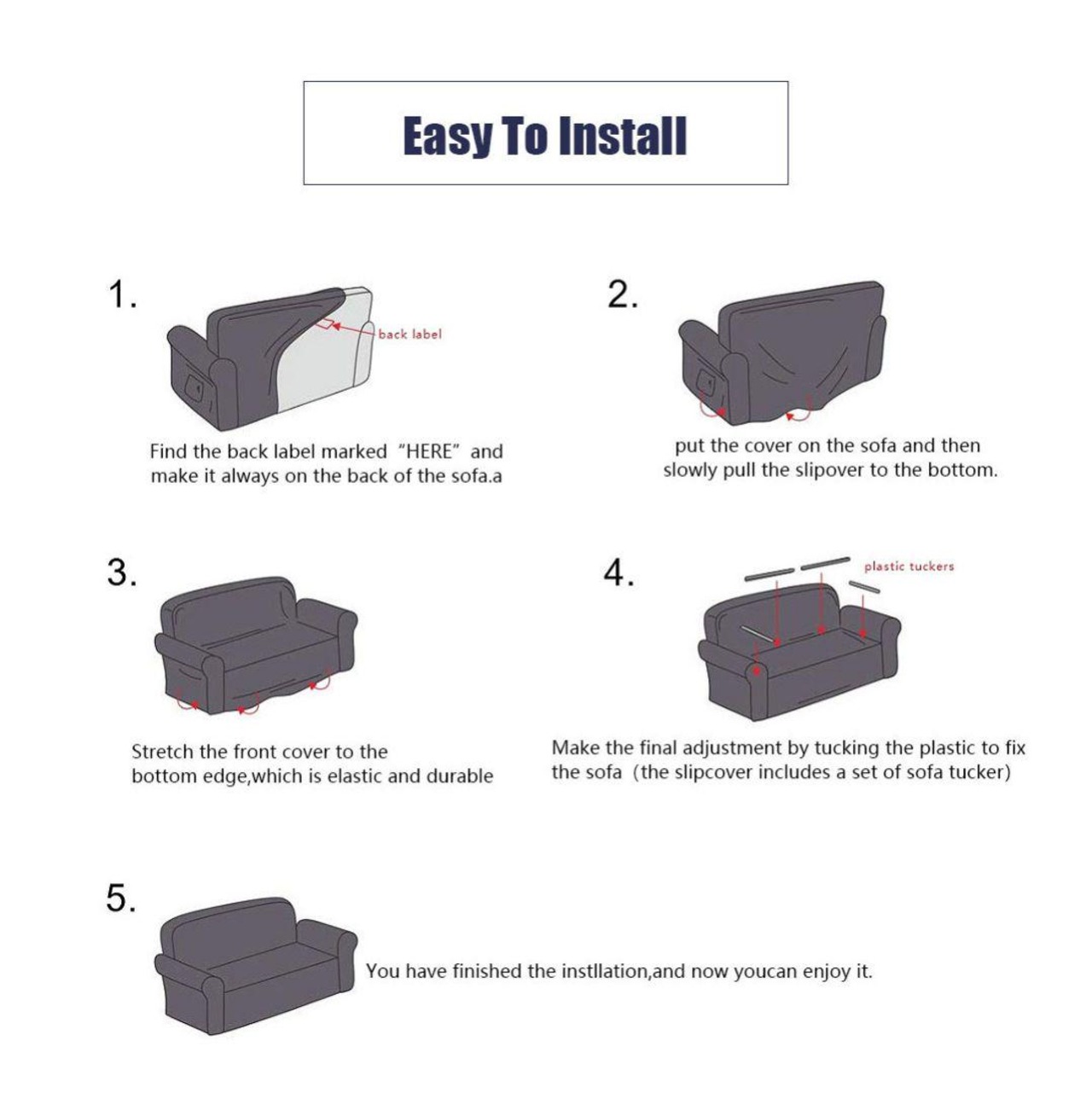 Easy To Install

1.

back label

Find the back label marked "HERE" and make it always on the back of the sofa.a

2.

put the cover on the sofa and then slowly pull the slipover to the bottom.

3.

Stretch the front cover to the bottom edge,which is elastic and durable

4.

plastic tuckers

Make the final adjustment by tucking the plastic to fix the sofa (the slipcover includes a set of sofa tucker)

5.

You have finished the instllation,and now youcan enjoy it.