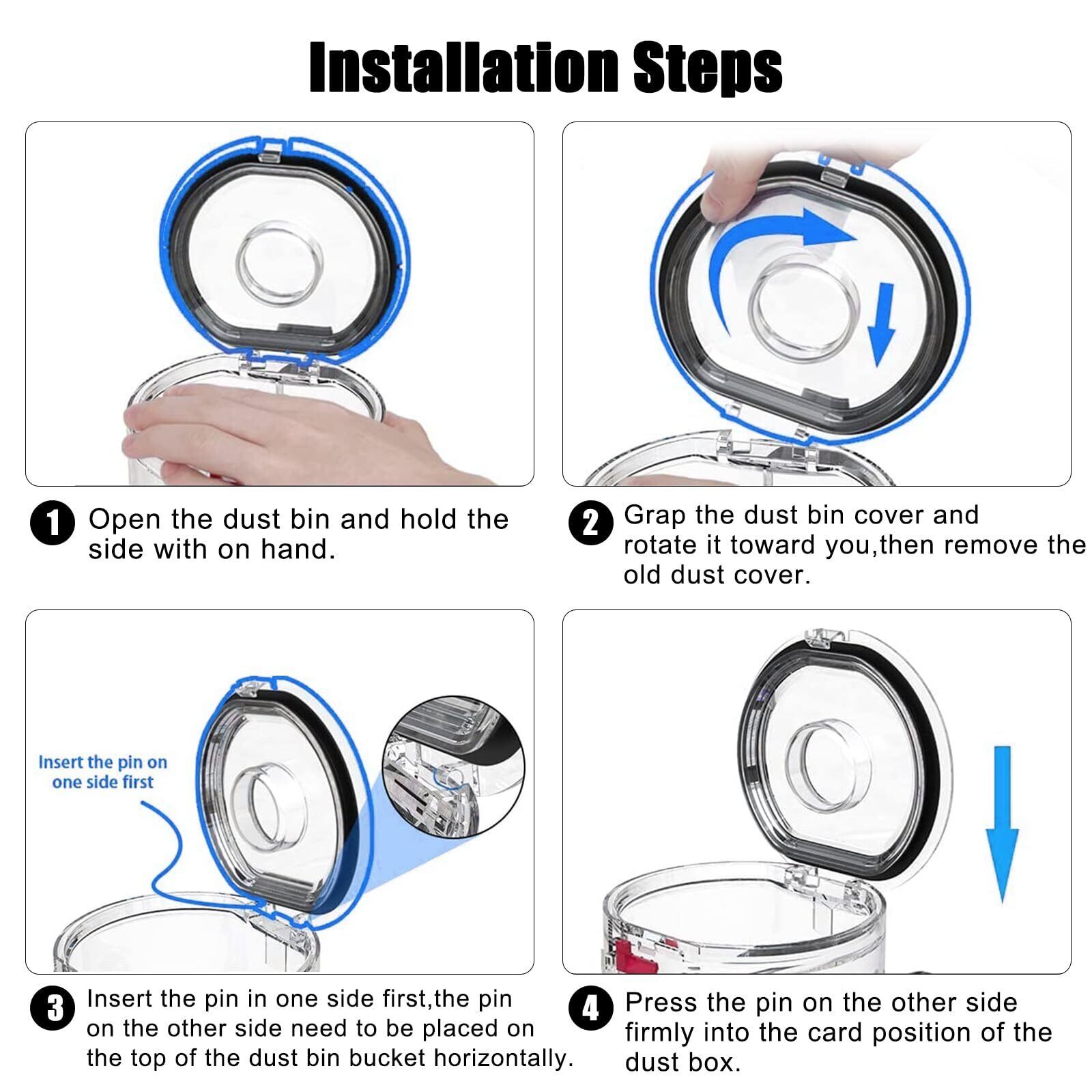 Installation Steps

1 Open the dust bin and hold the side with on hand.

2 Grap the dust bin cover and rotate it toward you,then remove the old dust cover.

Insert the pin on one side first

3 Insert the pin in one side first,the pin on the other side need to be placed on the top of the dust bin bucket horizontally.

4 Press the pin on the other side firmly into the card position of the dust box.