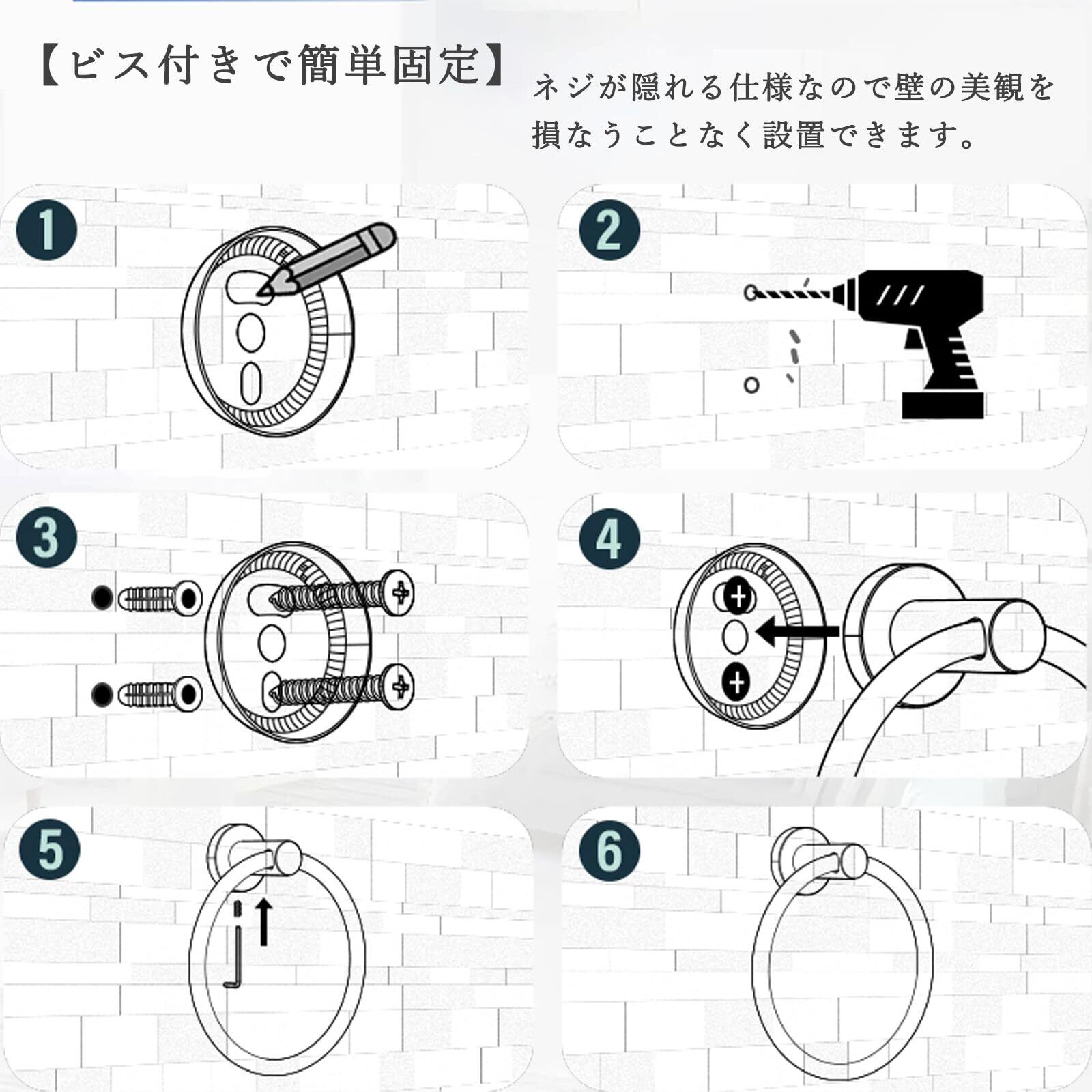 【ビス付きで簡単固定】

ネジが隠れる仕様なので壁の美観を損なうことなく設置できます。

1

2

3

4

5

6