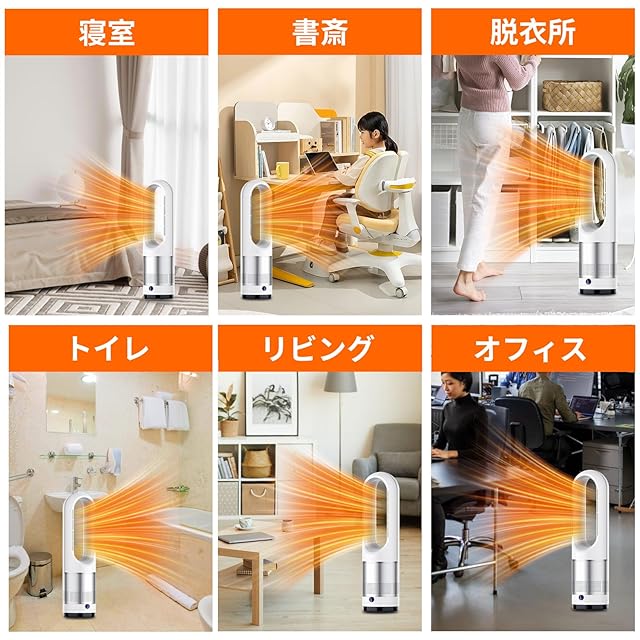 寝室

書斎

脱衣所

トイレ

リビング

オフィス