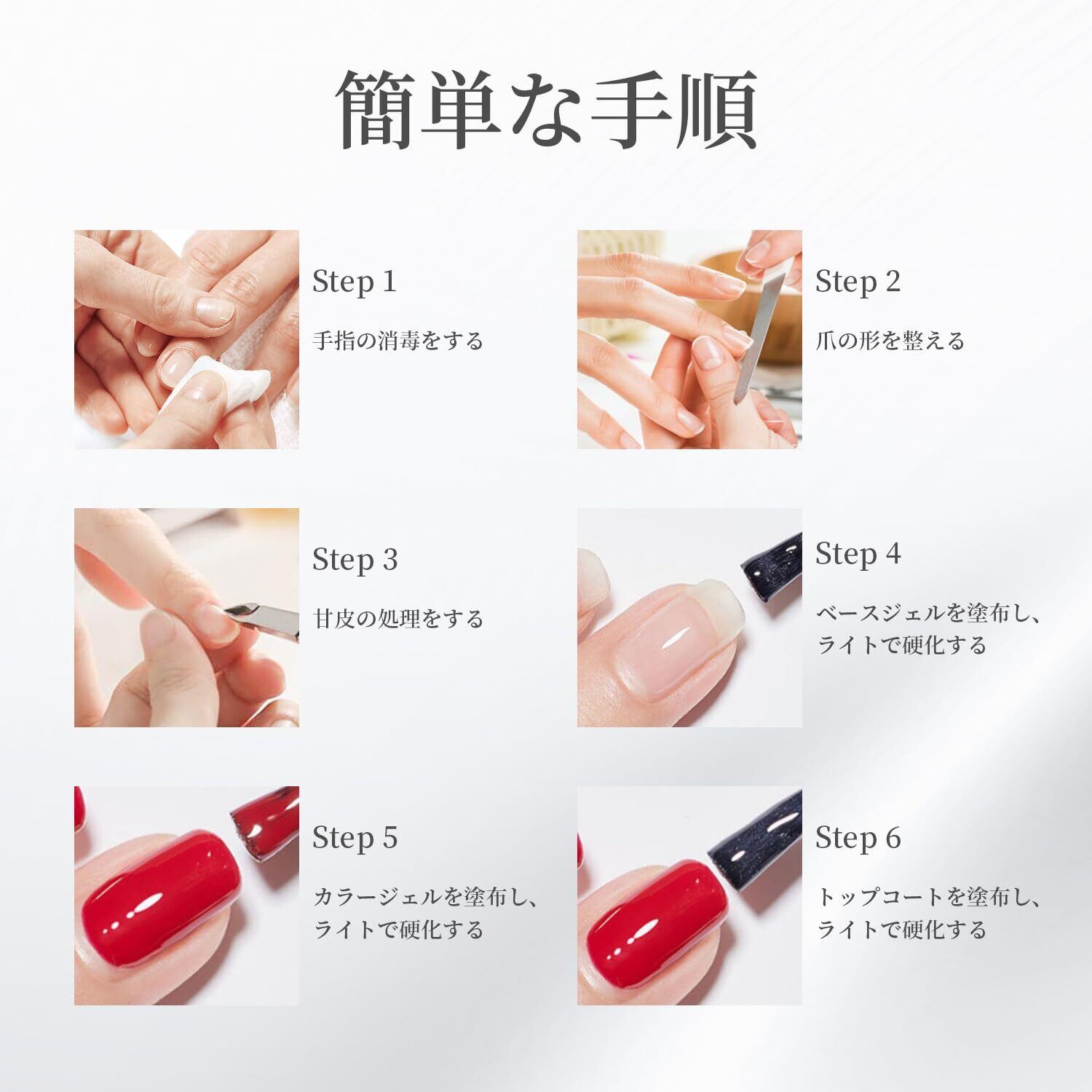 簡単な手順

Step 1

手指の消毒をする

Step 2

爪の形を整える

Step 3

甘皮の処理をする

Step 4

ベースジェルを塗布し、ライトで硬化する

Step 5

カラージェルを塗布し、ライトで硬化する

Step 6

トップコートを塗布し、ライトで硬化する