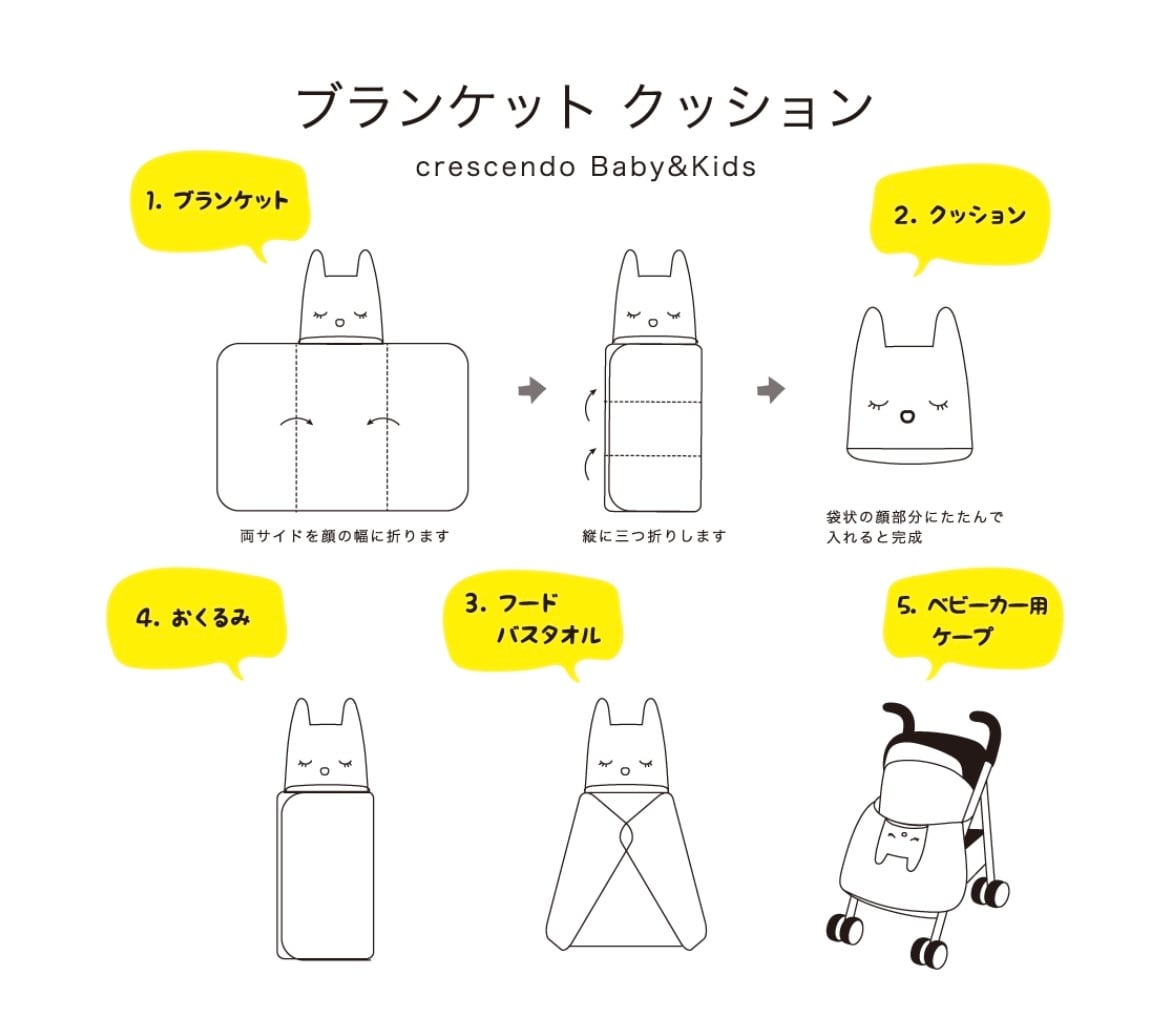 ブランケット クッション

crescendo Baby&Kids

1. ブランケット

2. クッション

両サイドを顔の幅に折ります

縦に三つ折りします

袋状の顔部分にたたんで入れると完成

4. おくるみ

3. フード バスタオル

5. ベビーカー用 ケープ