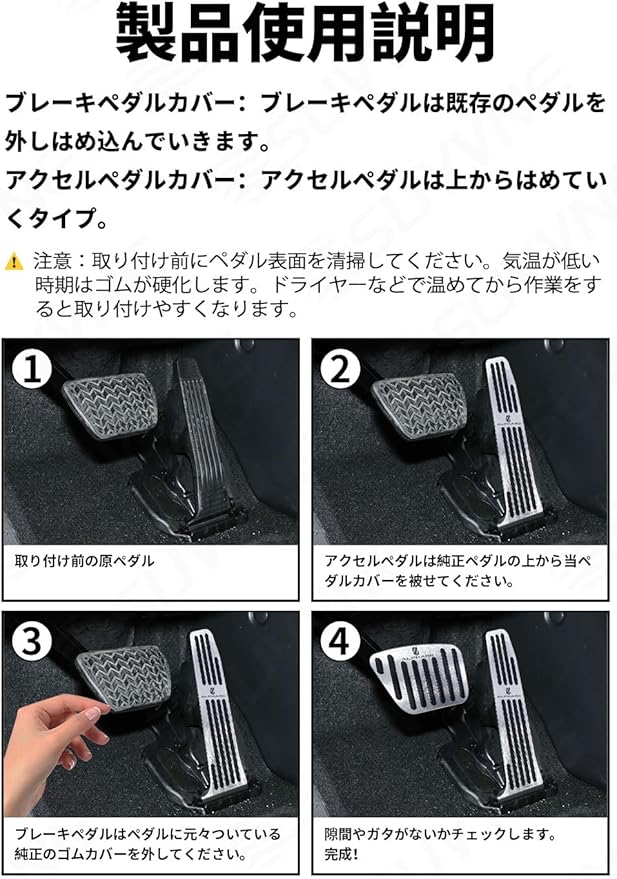 製品使用説明

ブレーキペダルカバー：ブレーキペダルは既存のペダルを外しはめ込んでいきます。
アクセルペダルカバー：アクセルペダルは上からはめていくタイプ。

注意：取り付け前にペダル表面を清掃してください。気温が低い時期はゴムが硬化します。ドライヤーなどで温めてから作業をすると取り付けやすくなります。

1
取り付け前の原ペダル

2
アクセルペダルは純正ペダルの上から当ペダルカバーを被せてください。

3
ブレーキペダルはペダルに元々ついている純正のゴムカバーを外してください。

4
隙間やガタがないかチェックします。完成！