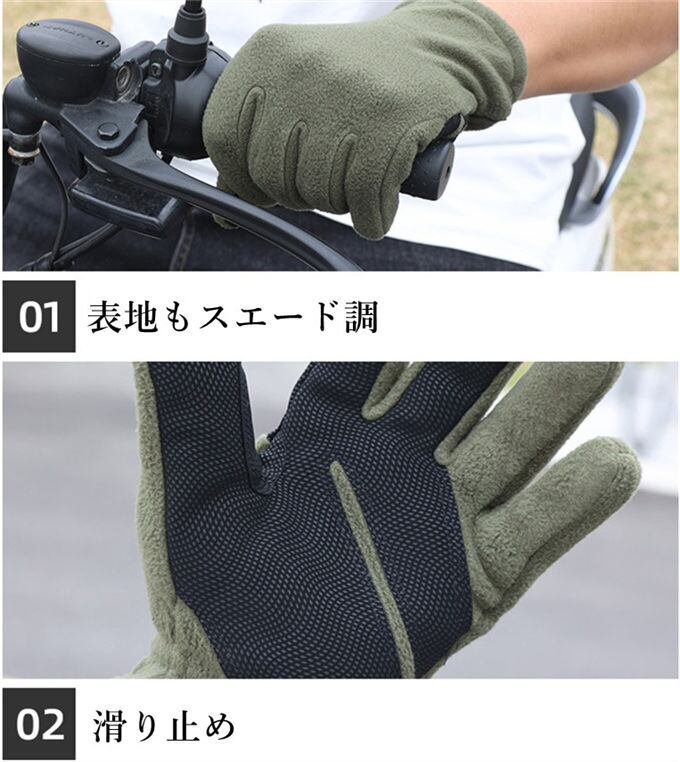 01 表地もスエード調

02 滑り止め