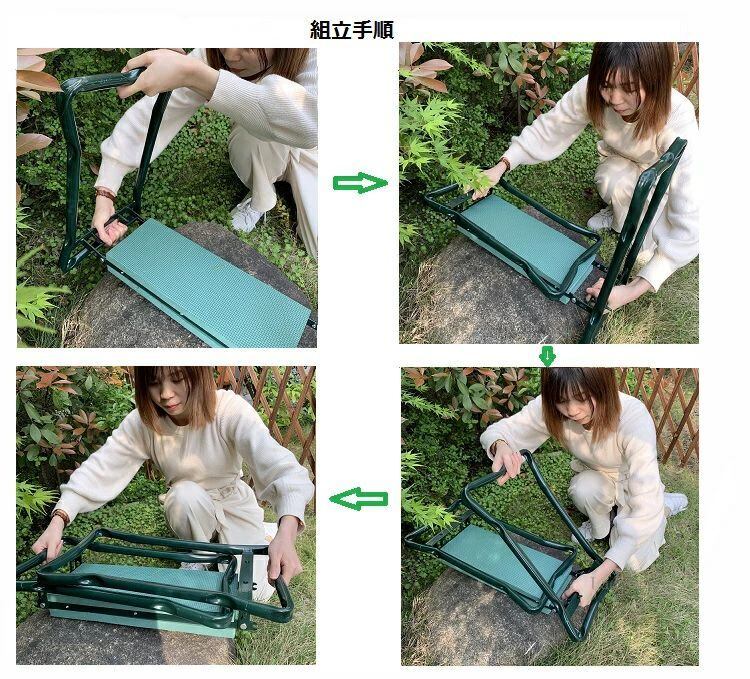 組立手順