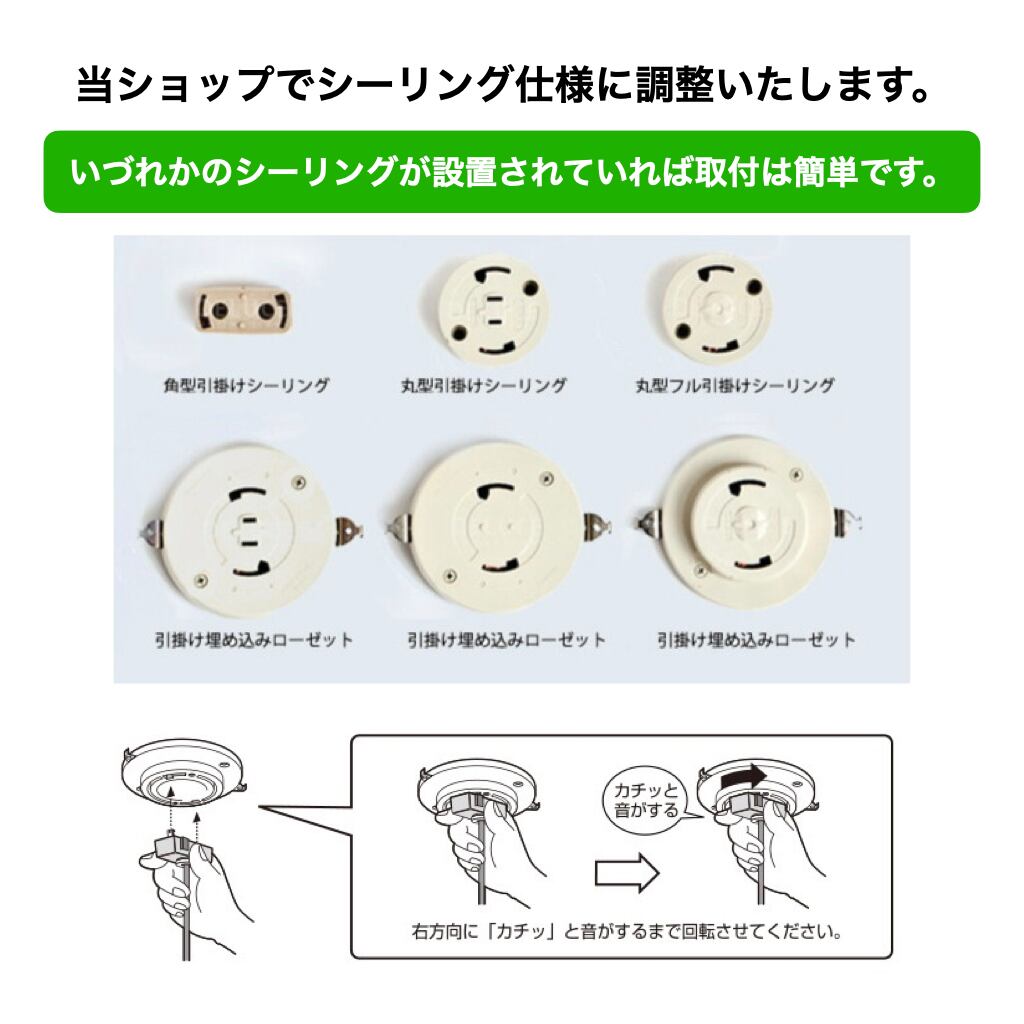 当ショップでシーリング仕様に調整いたします。

いづれかのシーリングが設置されていれば取付は簡単です。

角型引掛けシーリング

丸型引掛けシーリング

丸型フル引掛けシーリング

引掛け埋め込みローゼット

引掛け埋め込みローゼット

引掛け埋め込みローゼット

カチッと音がする

右方向に「カチッ」と音がするまで回転させてください。