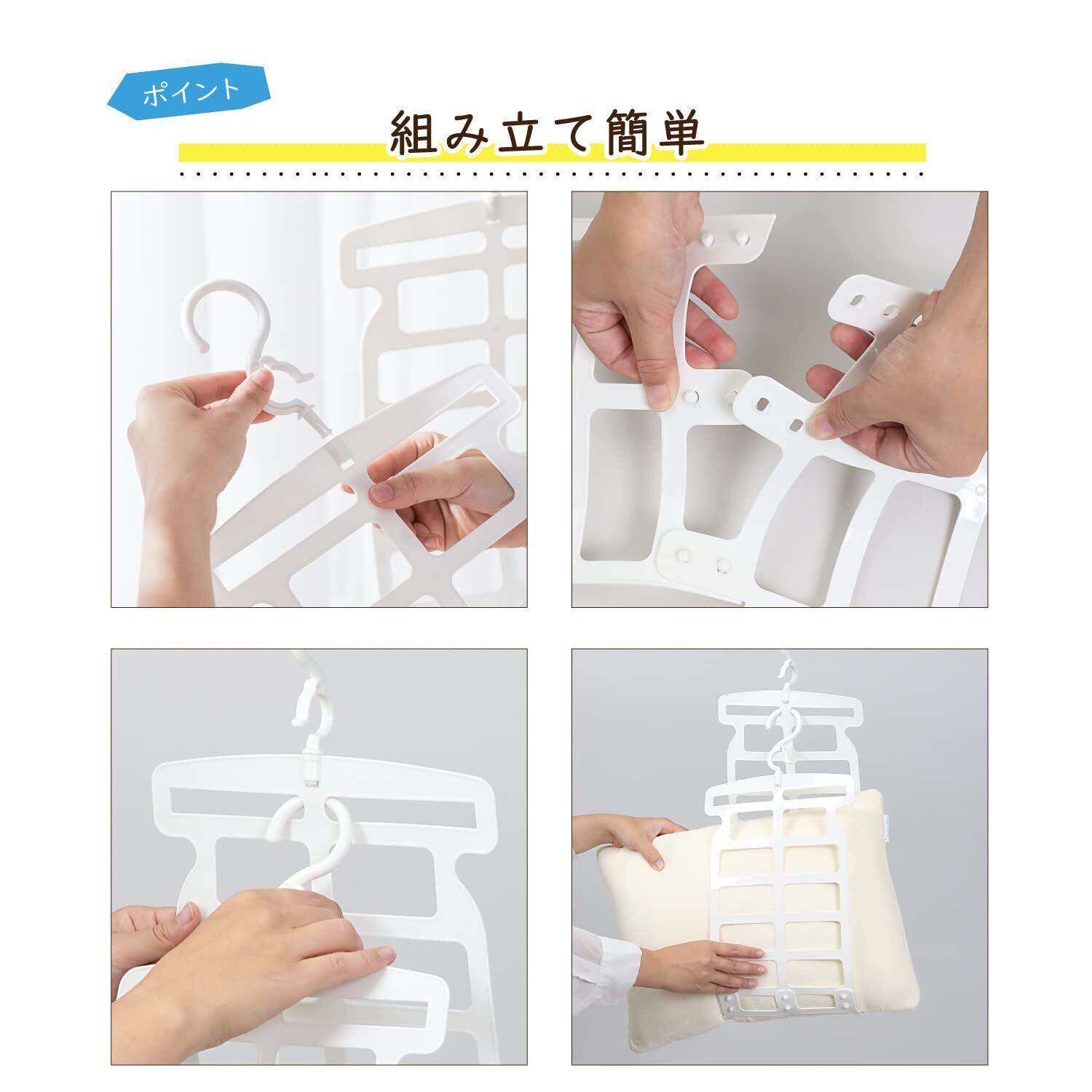 ポイント

組み立て簡単