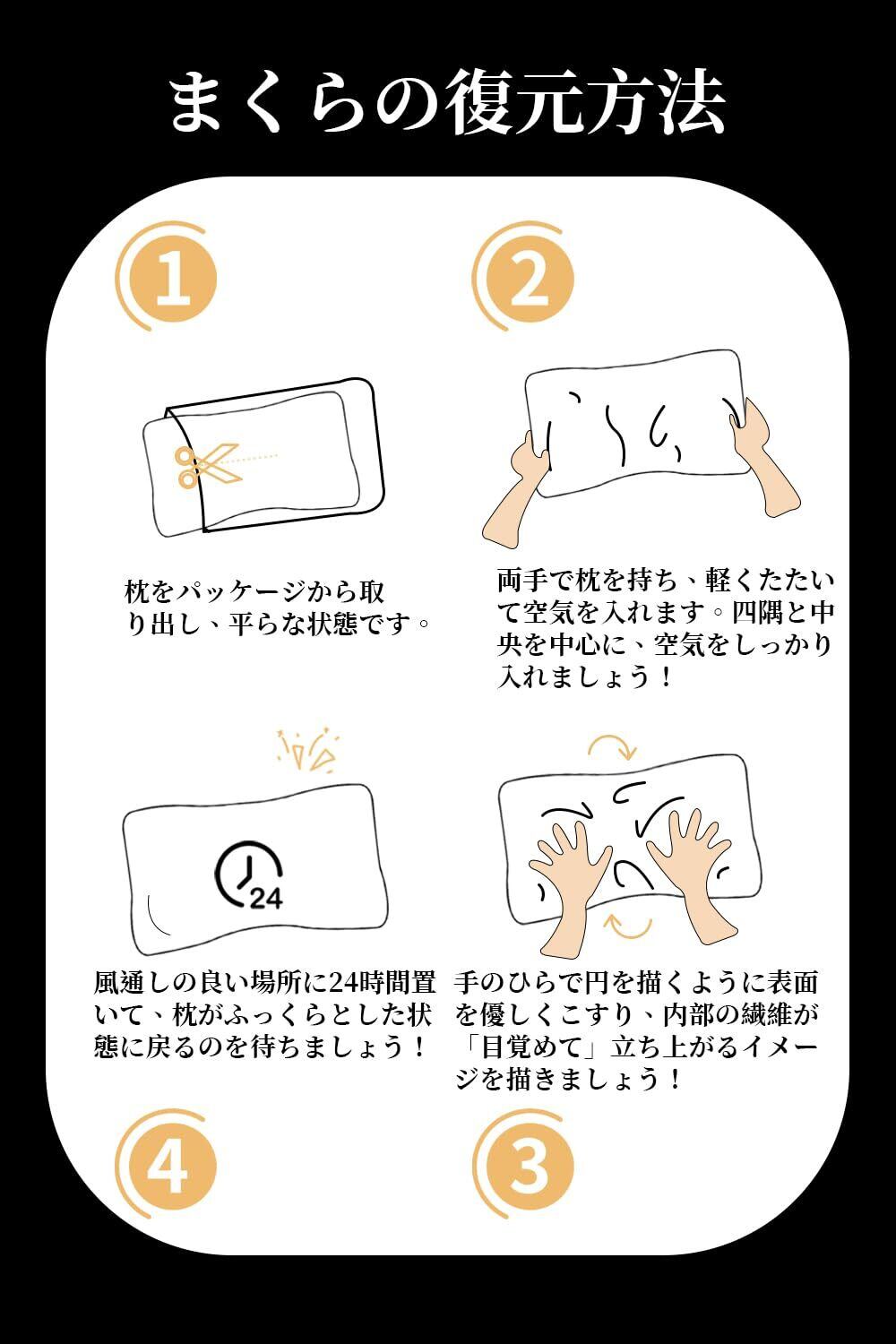 まくらの復元方法

1

枕をパッケージから取り出し、平らな状態です。

2

両手で枕を持ち、軽くたたいて空気を入れます。四隅と中央を中心に、空気をしっかり入れましょう！

24

風通しの良い場所に24時間置いて、枕がふっくらとした状態に戻るのを待ちましょう！

4

手のひらで円を描くように表面を優しくこすり、内部の繊維が「目覚めて」立ち上がるイメージを描きましょう！

3