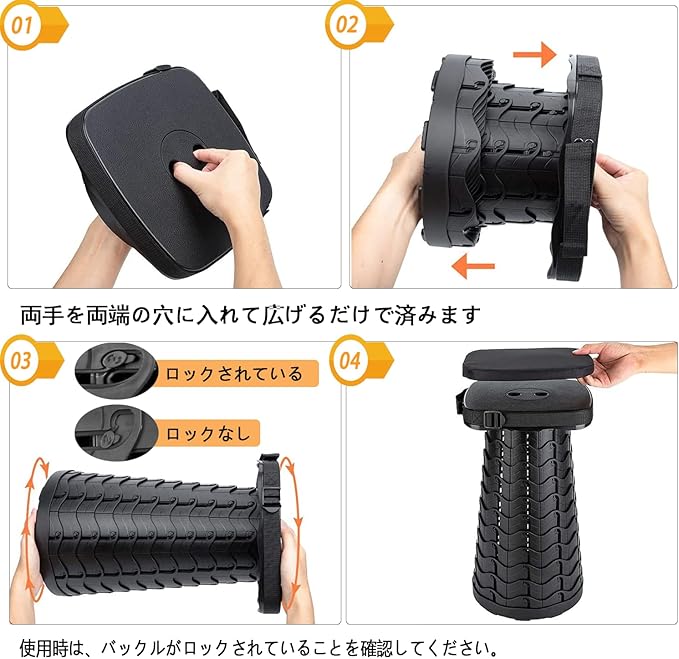 01

02

両手を両端の穴に入れて広げるだけで済みます

03

ロックされている

ロックなし

04

使用時は、バックルがロックされていることを確認してください。