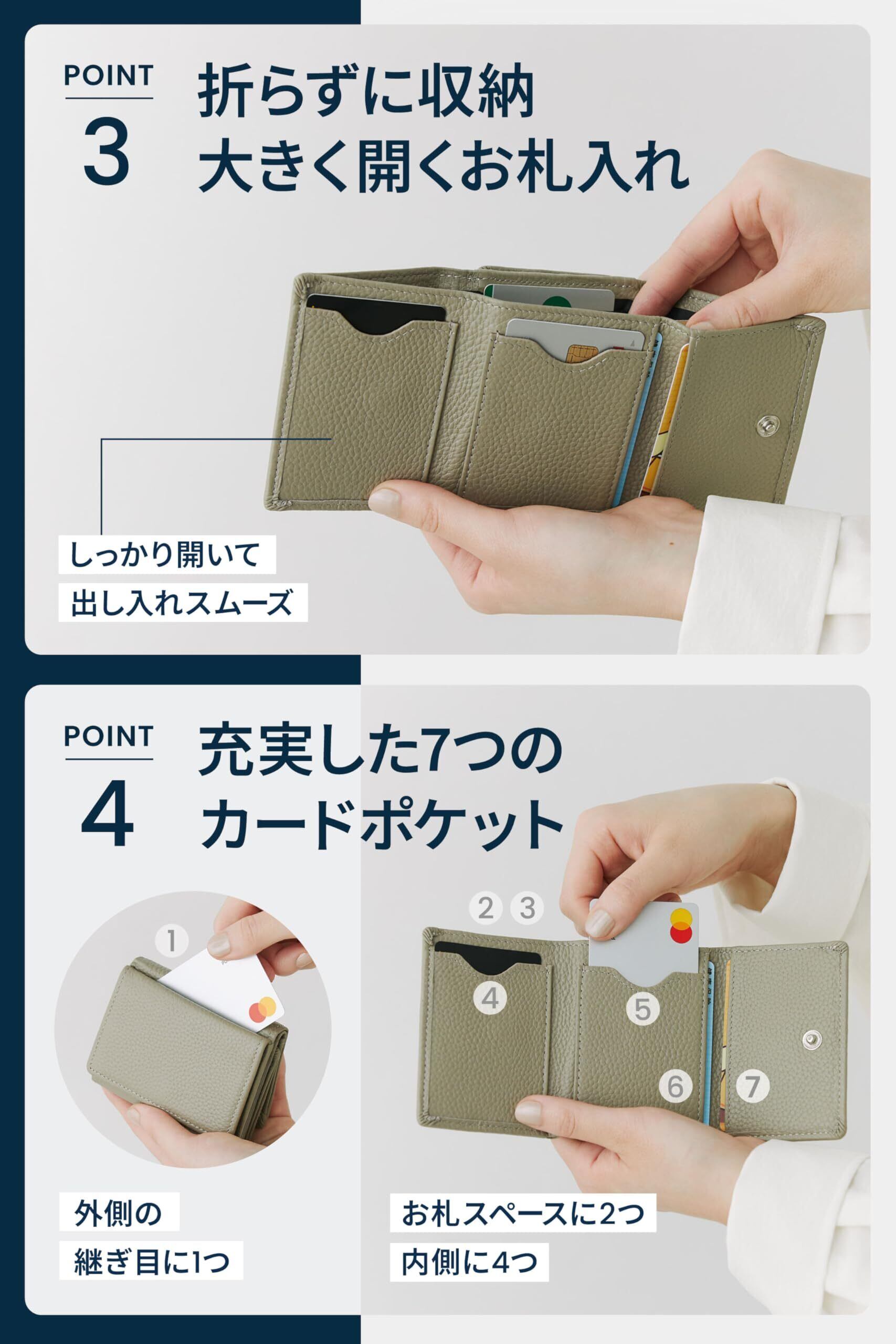 POINT
3
折らずに収納
大きく開くお札入れ

しっかり開いて
出し入れスムーズ

POINT
4
充実した7つの
カードポケット

1
2 3
4
5
6
7

外側の
継ぎ目に1つ

お札スペースに2つ
内側に4つ