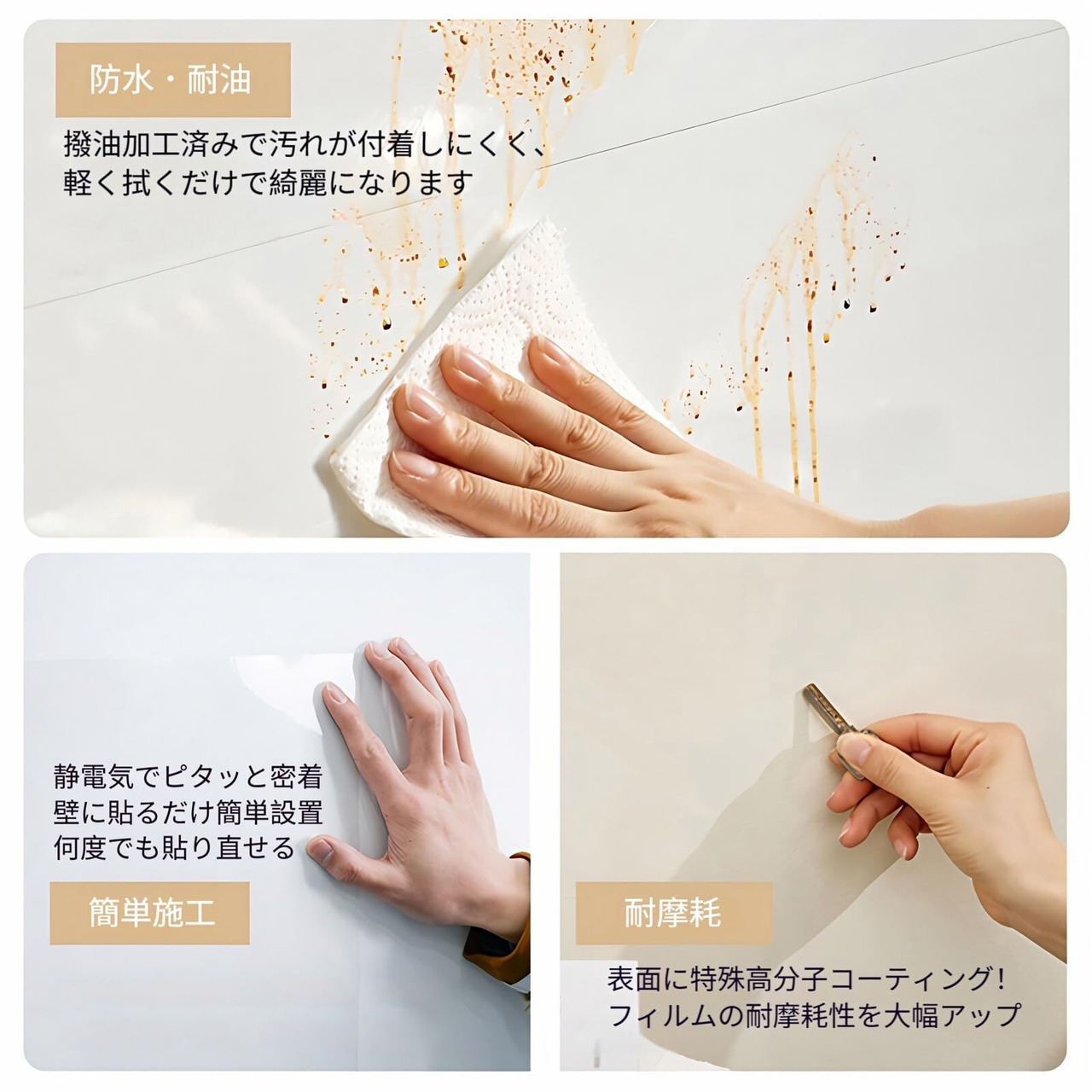 防水・耐油

撥油加工済みで汚れが付着しにくく、軽く拭くだけで綺麗になります

静電気でピタッと密着
壁に貼るだけ簡単設置
何度でも貼り直せる

簡単施工

耐摩耗

表面に特殊高分子コーティング!
フィルムの耐摩耗性を大幅アップ