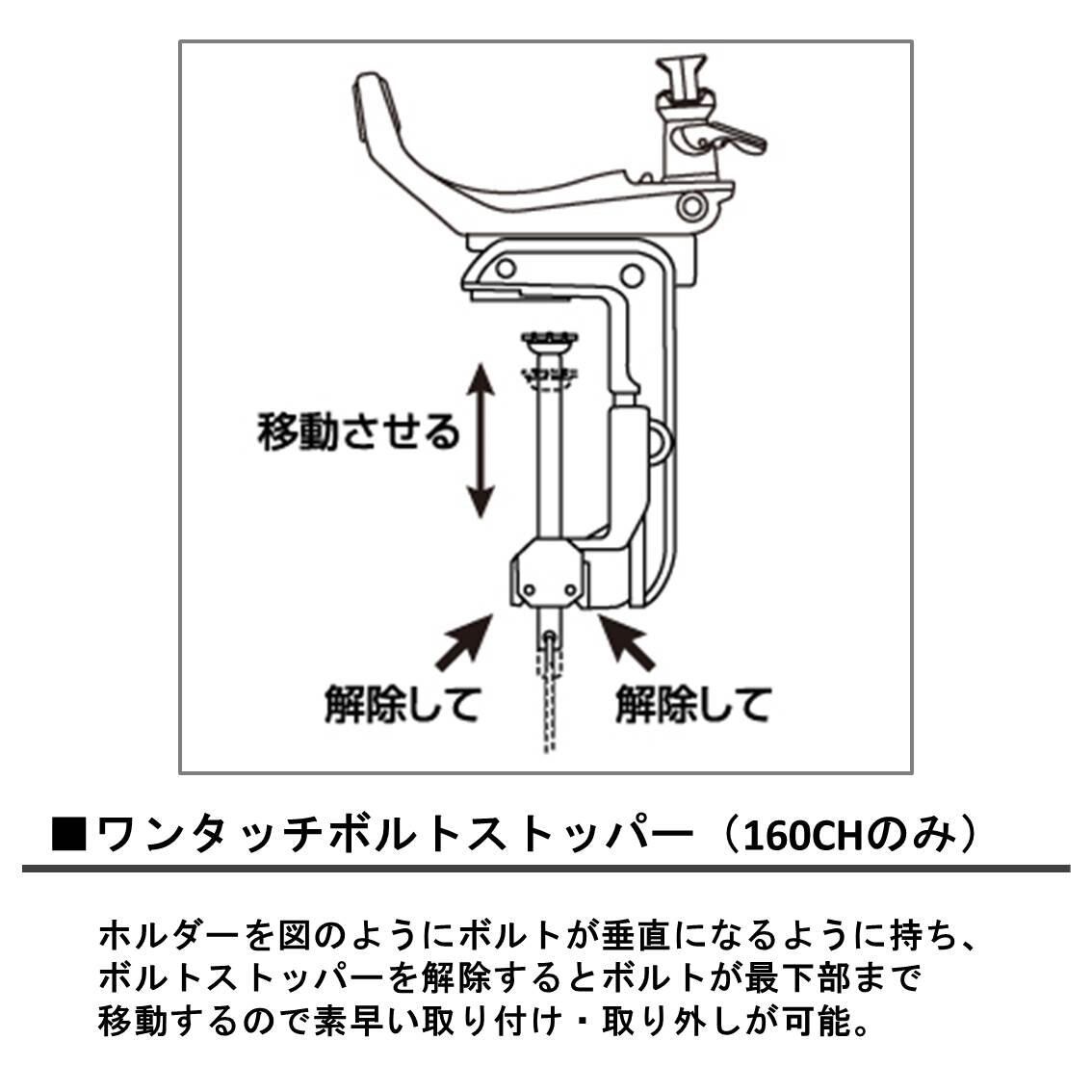 移動させる

解除して

解除して

■ワンタッチボルトストッパー（160CHのみ）

ホルダーを図のようにボルトが垂直になるように持ち、ボルトストッパーを解除するとボルトが最下部まで移動するので素早い取り付け・取り外しが可能。