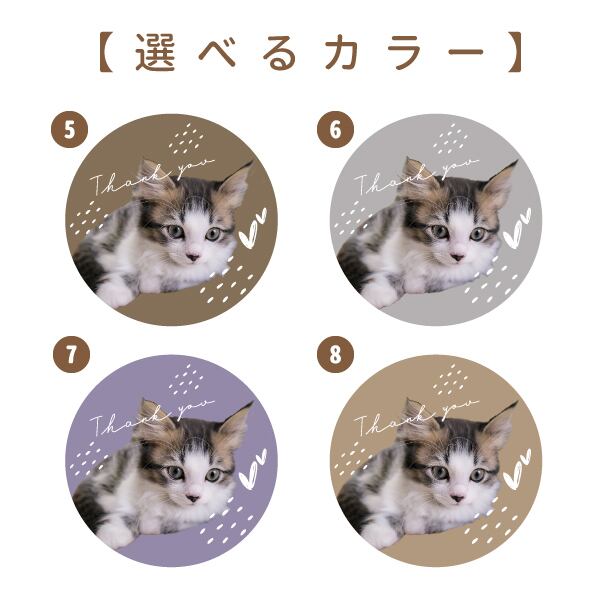 【選べるカラー】

5

Thank you

6

Thank you

7

Thank you

8

Thank you