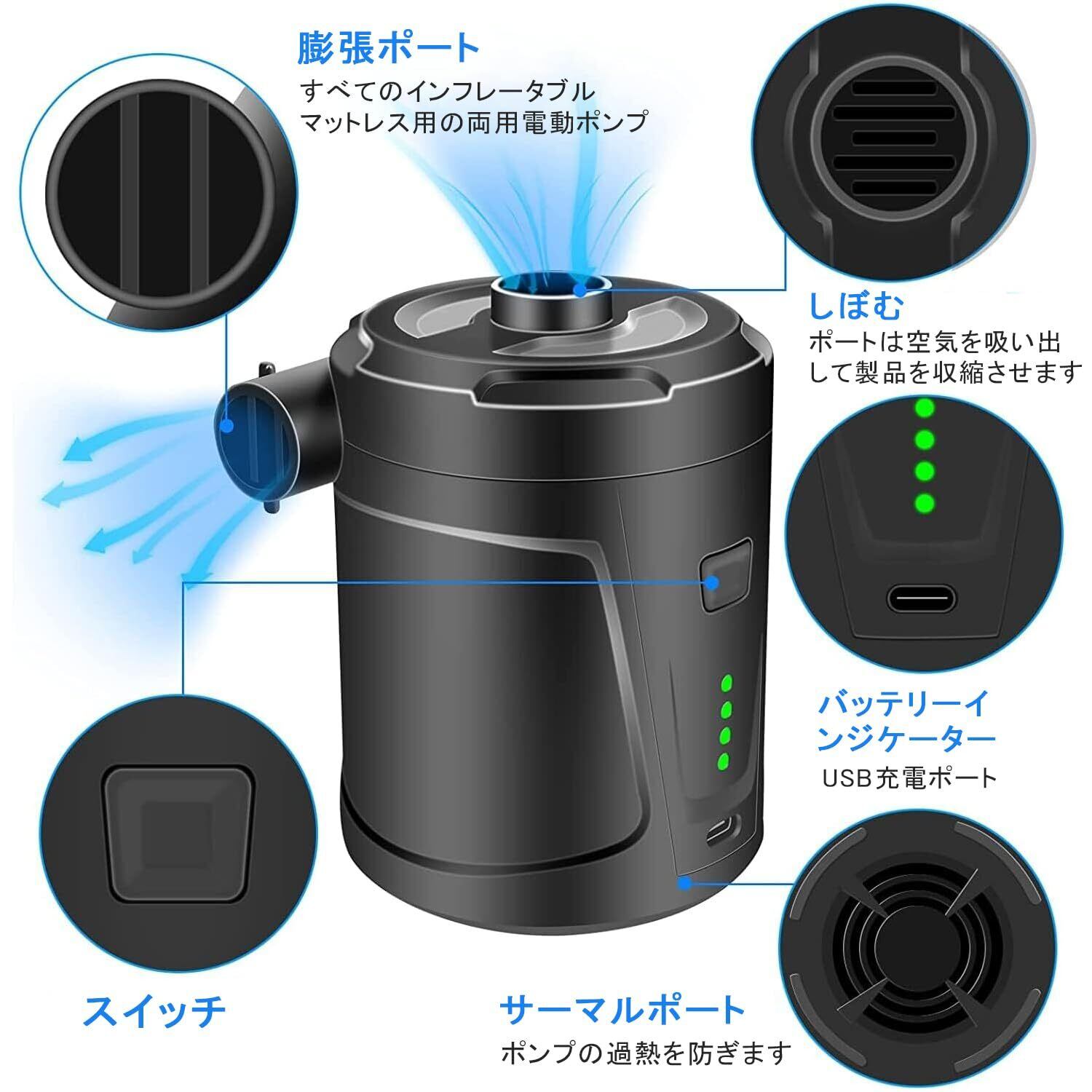 膨張ポート
すべてのインフレータブルマットレス用の両用電動ポンプ

しぼむ
ポートは空気を吸い出して製品を収縮させます

バッテリーインジケーター
USB充電ポート

スイッチ

サーマルポート
ポンプの過熱を防ぎます