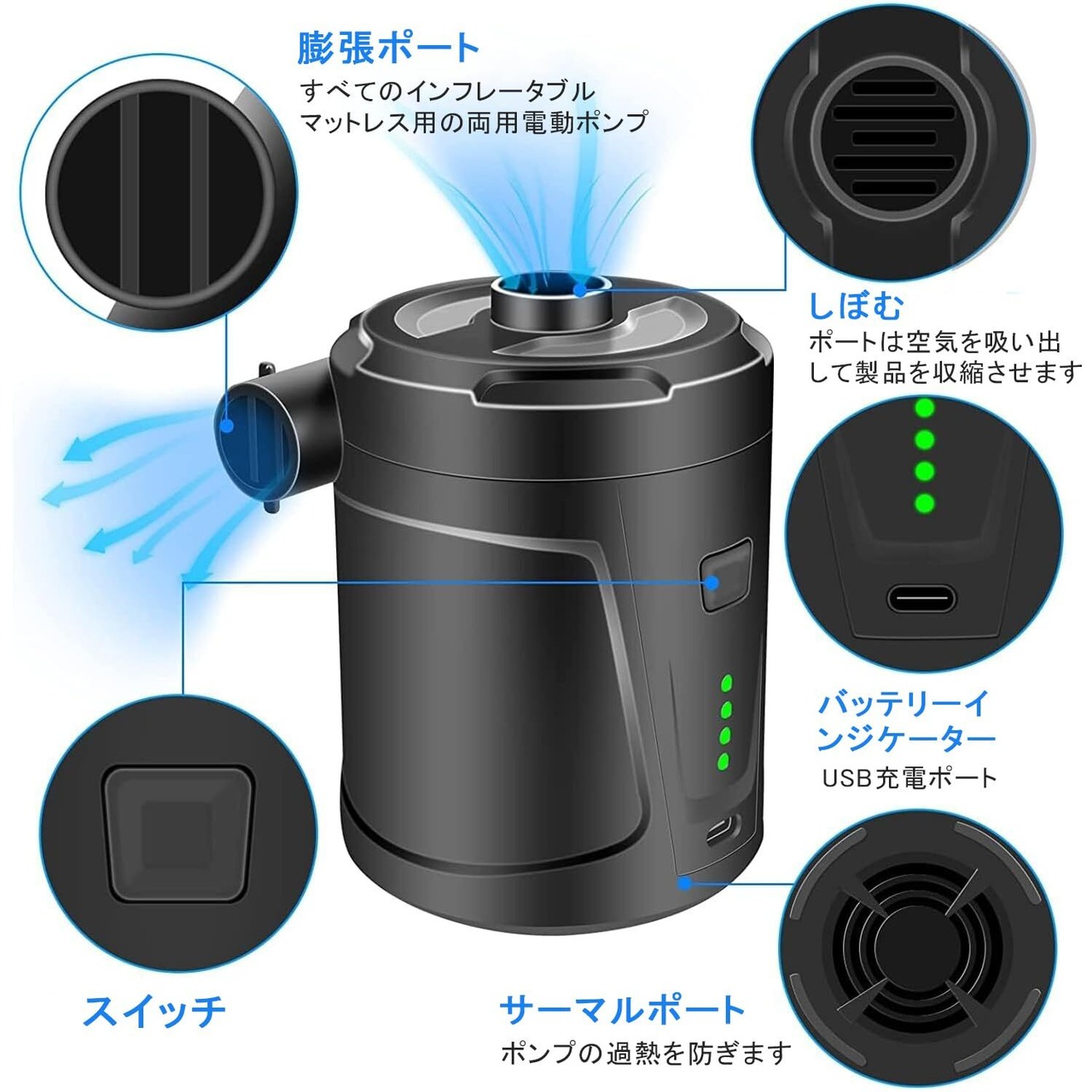 膨張ポート

すべてのインフレータブルマットレス用の両用電動ポンプ

しぼむ

ポートは空気を吸い出して製品を収縮させます

バッテリーインジケーター

USB充電ポート

スイッチ

サーマルポート

ポンプの過熱を防ぎます